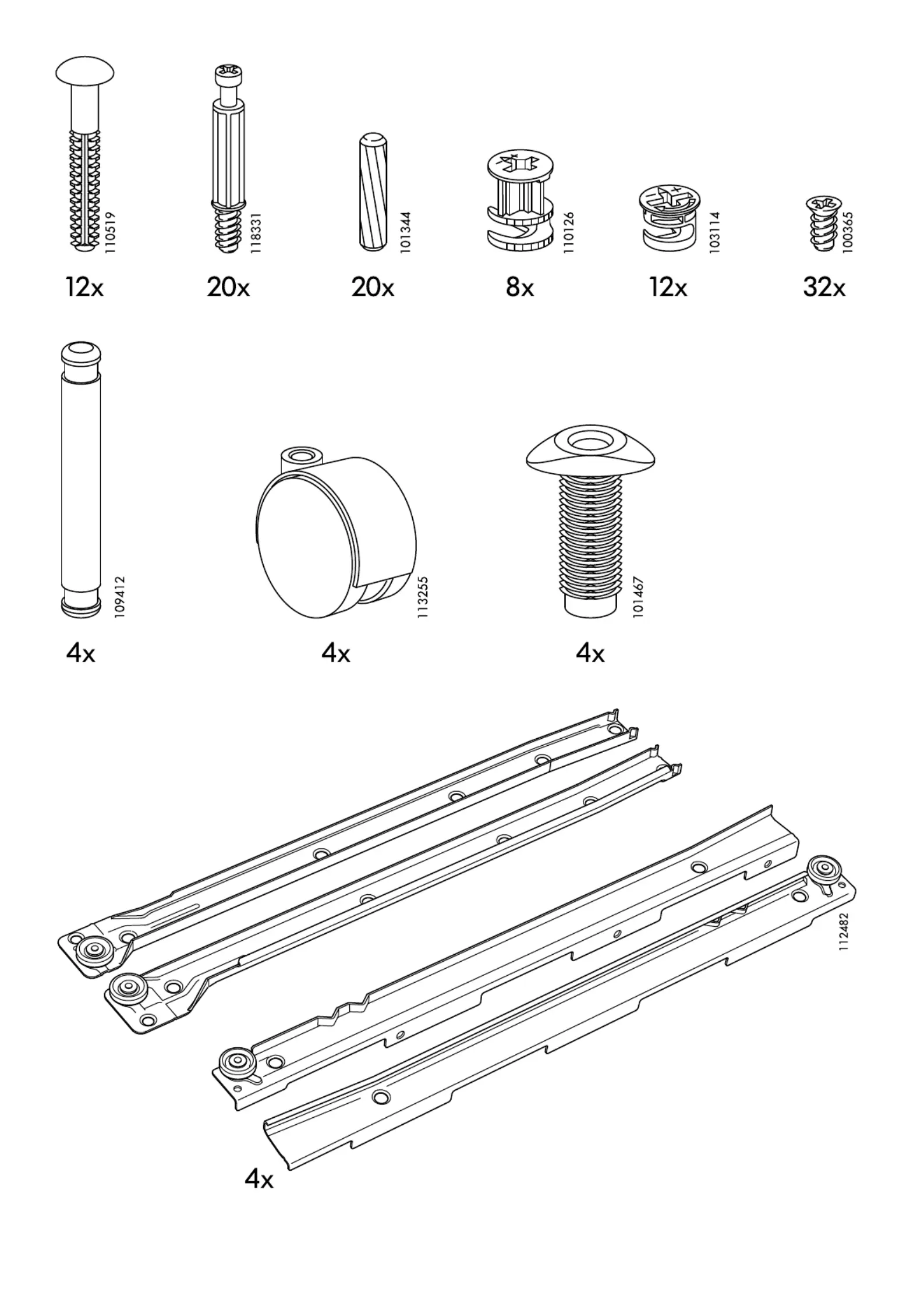 110519
12x

118331
20x

101344
20x

110126
8x

103114
12x

100365
32x

109412
4x

113255
4x

101467
4x

112482
4x