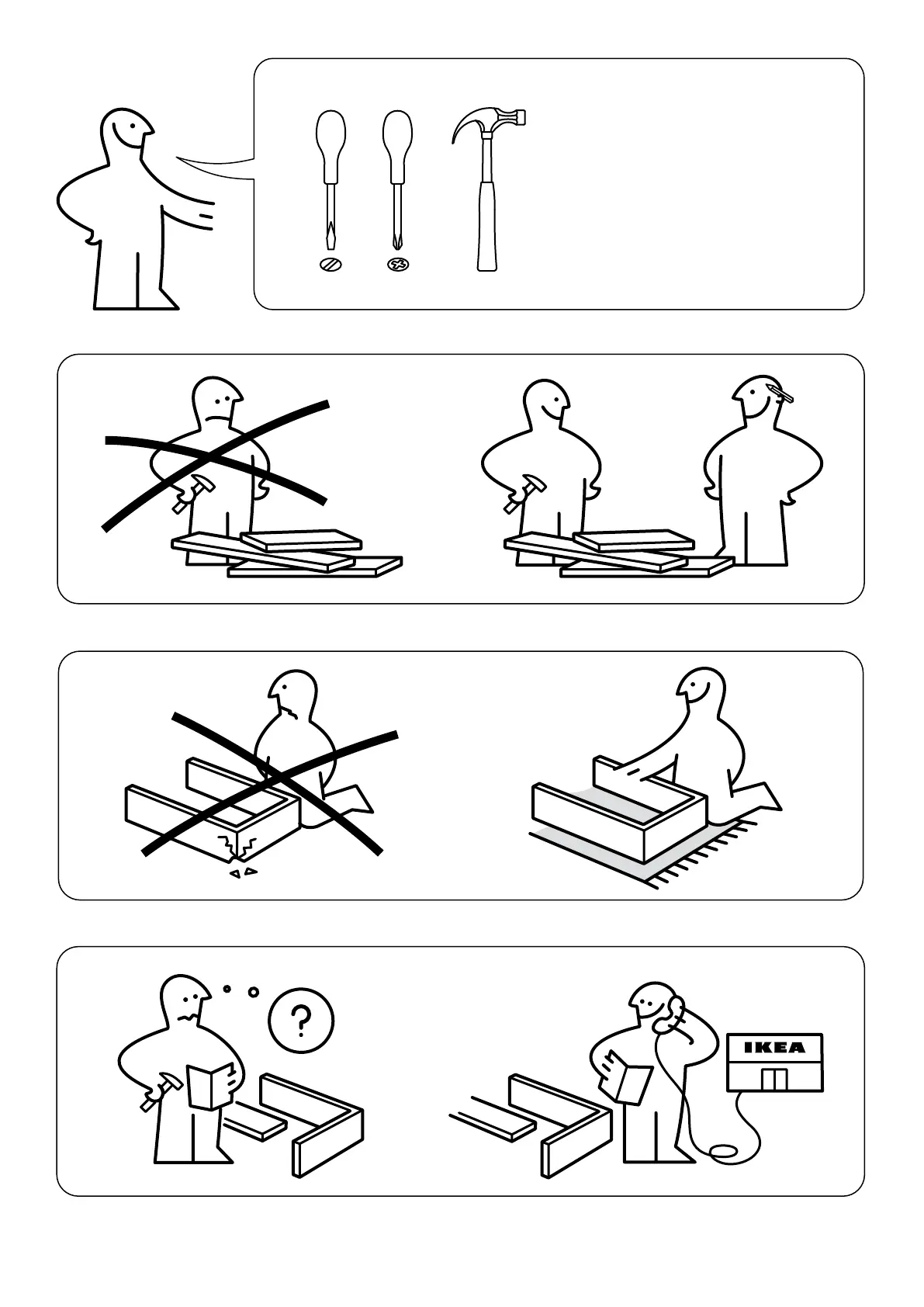 ?

IKEA