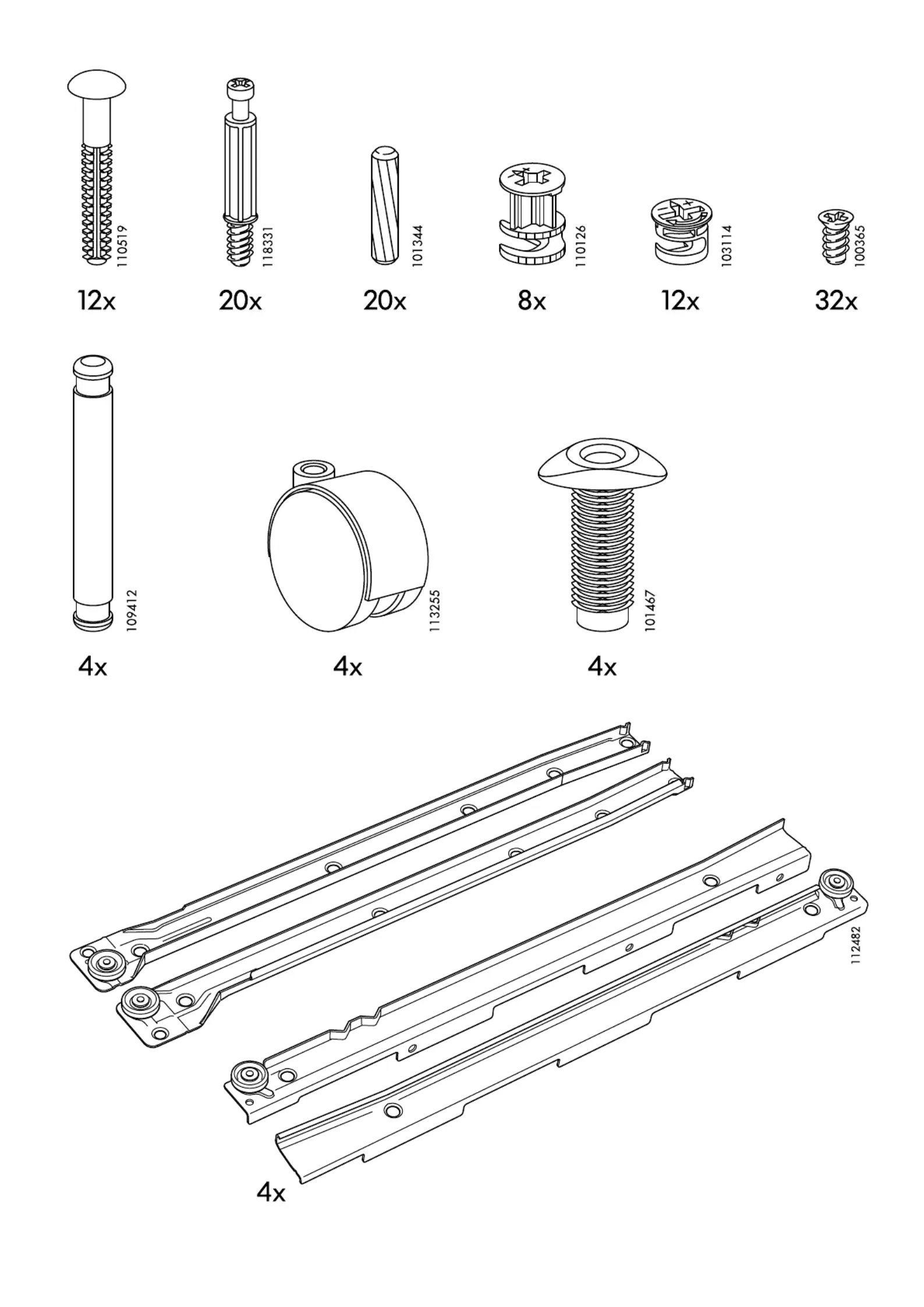 110519
12x

118331
20x

101344
20x

110126
8x

103114
12x

100365
32x

109412
4x

113255
4x

101467
4x

112482
4x