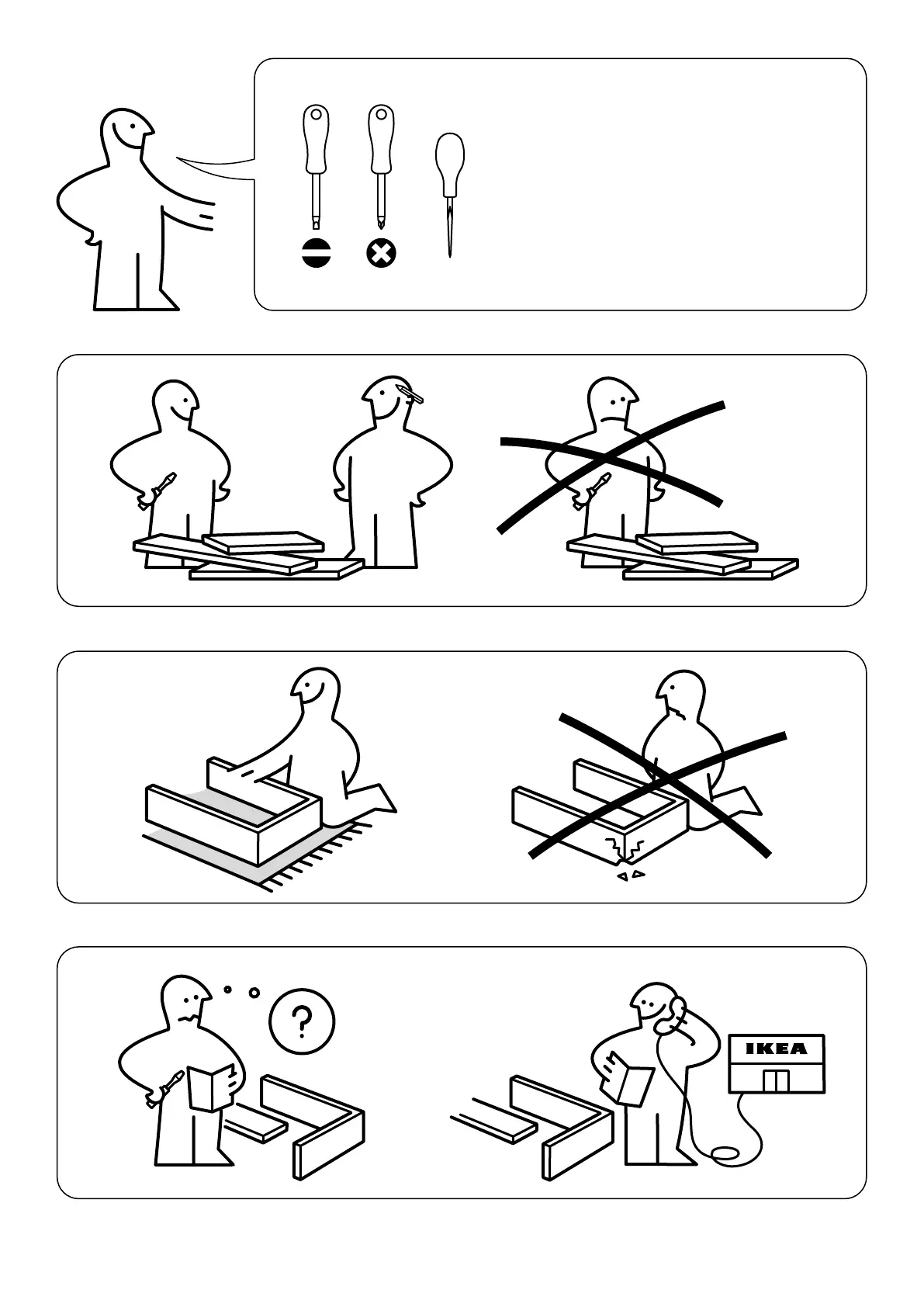 ?

IKEA