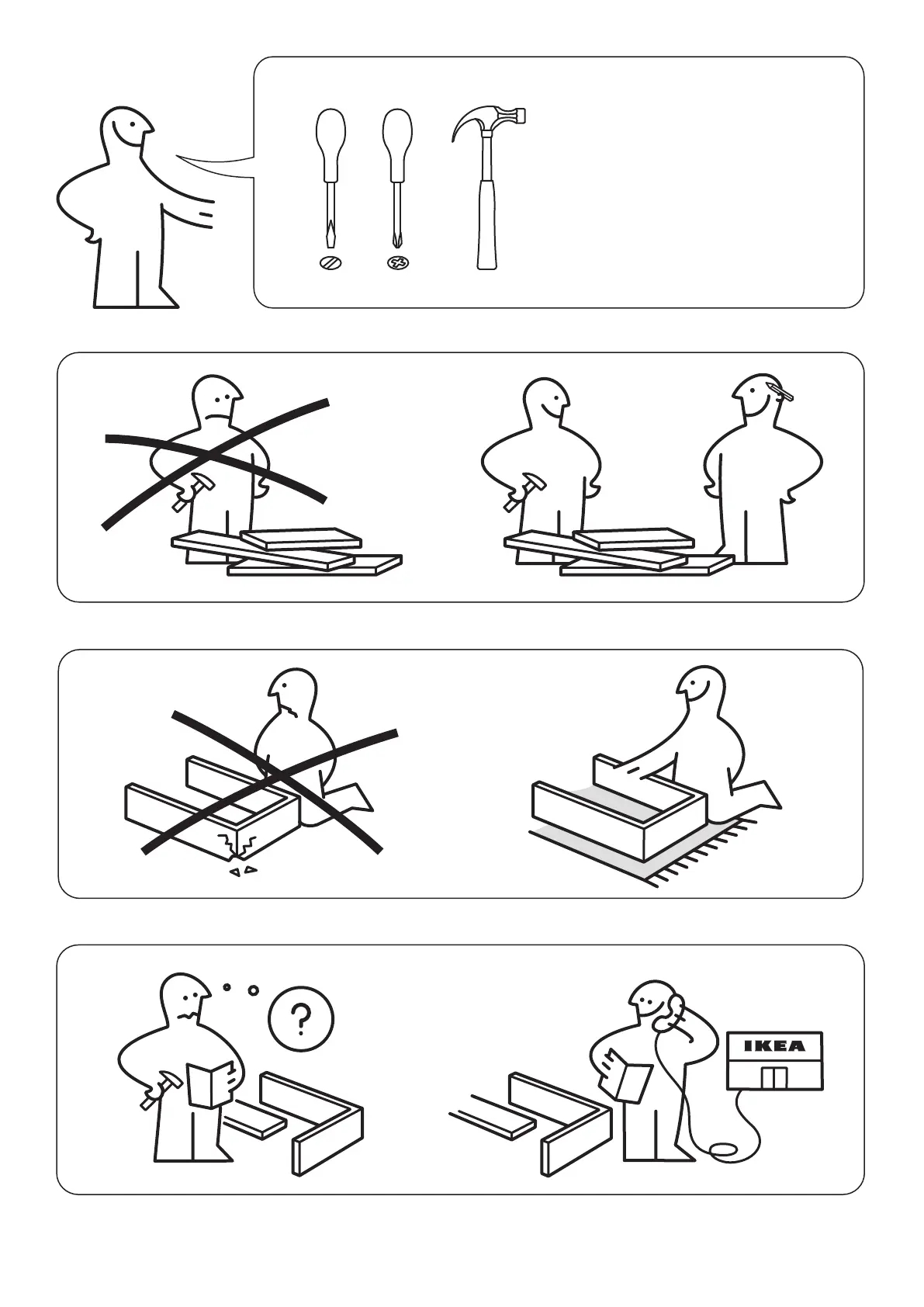 ?

IKEA