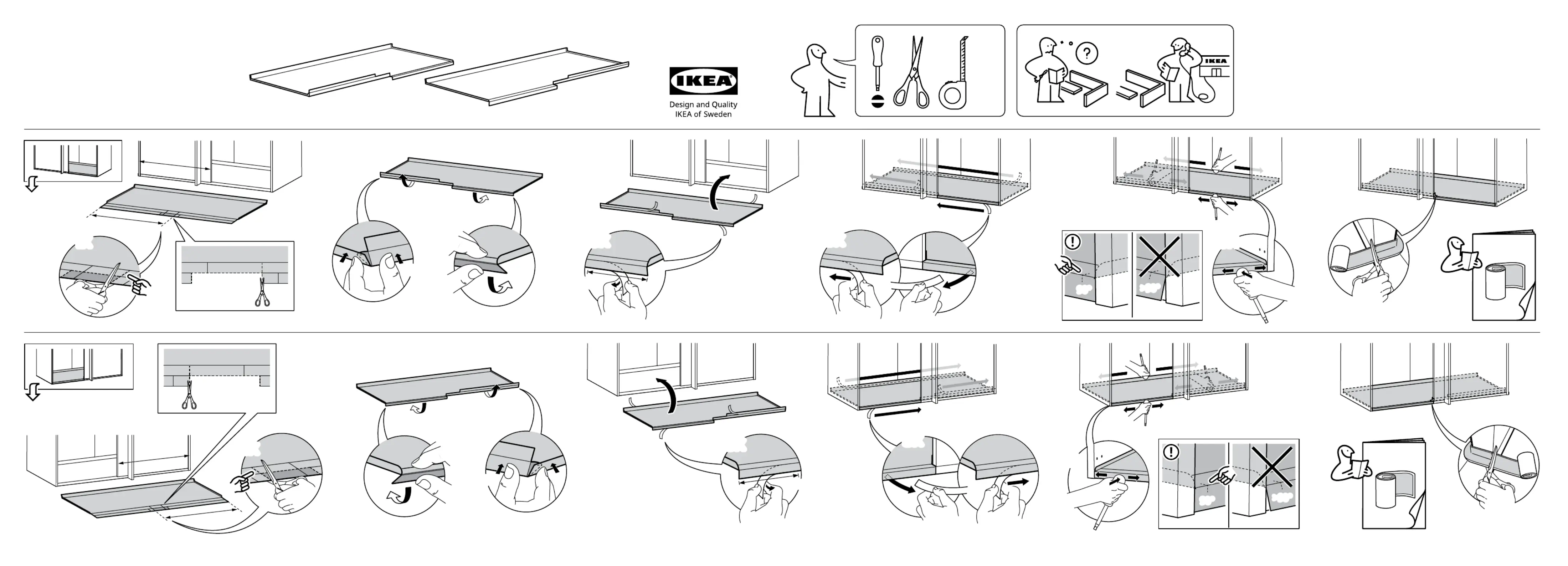 IKEA
Design and Quality
IKEA of Sweden

?

IKEA

!

!