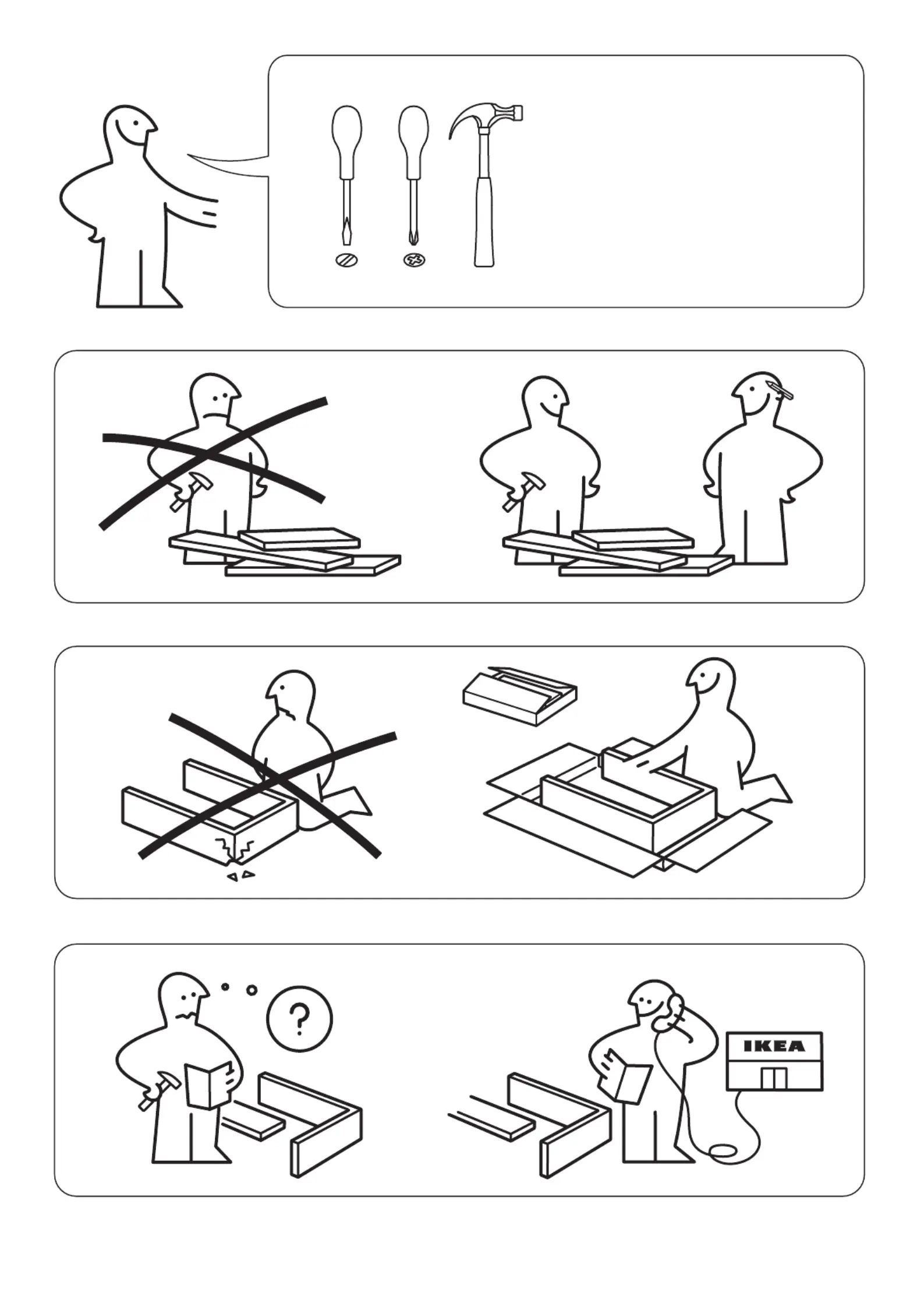 ?

IKEA