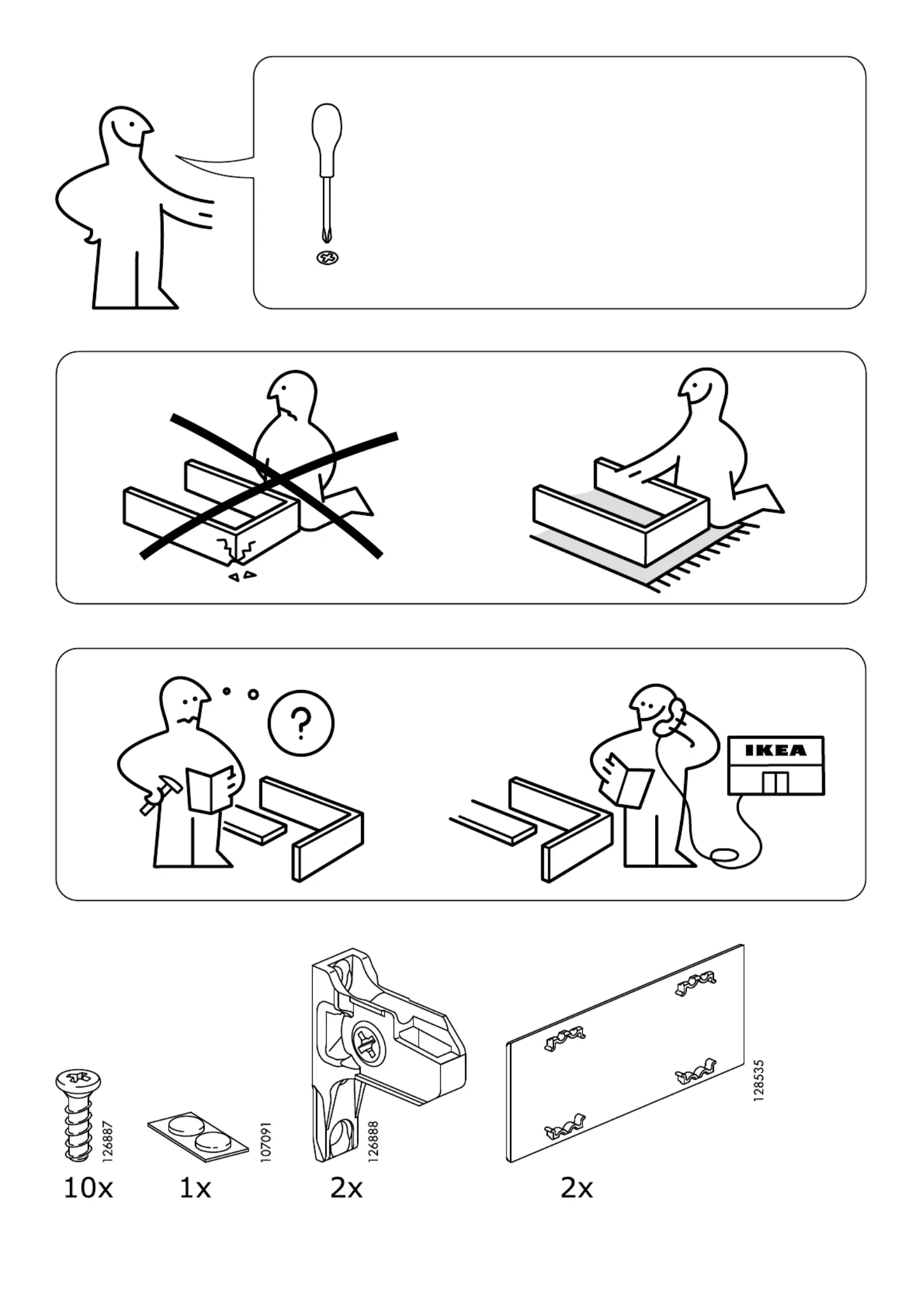 ?

IKEA

126887
10x

107091
1x

126888
2x

128535
2x