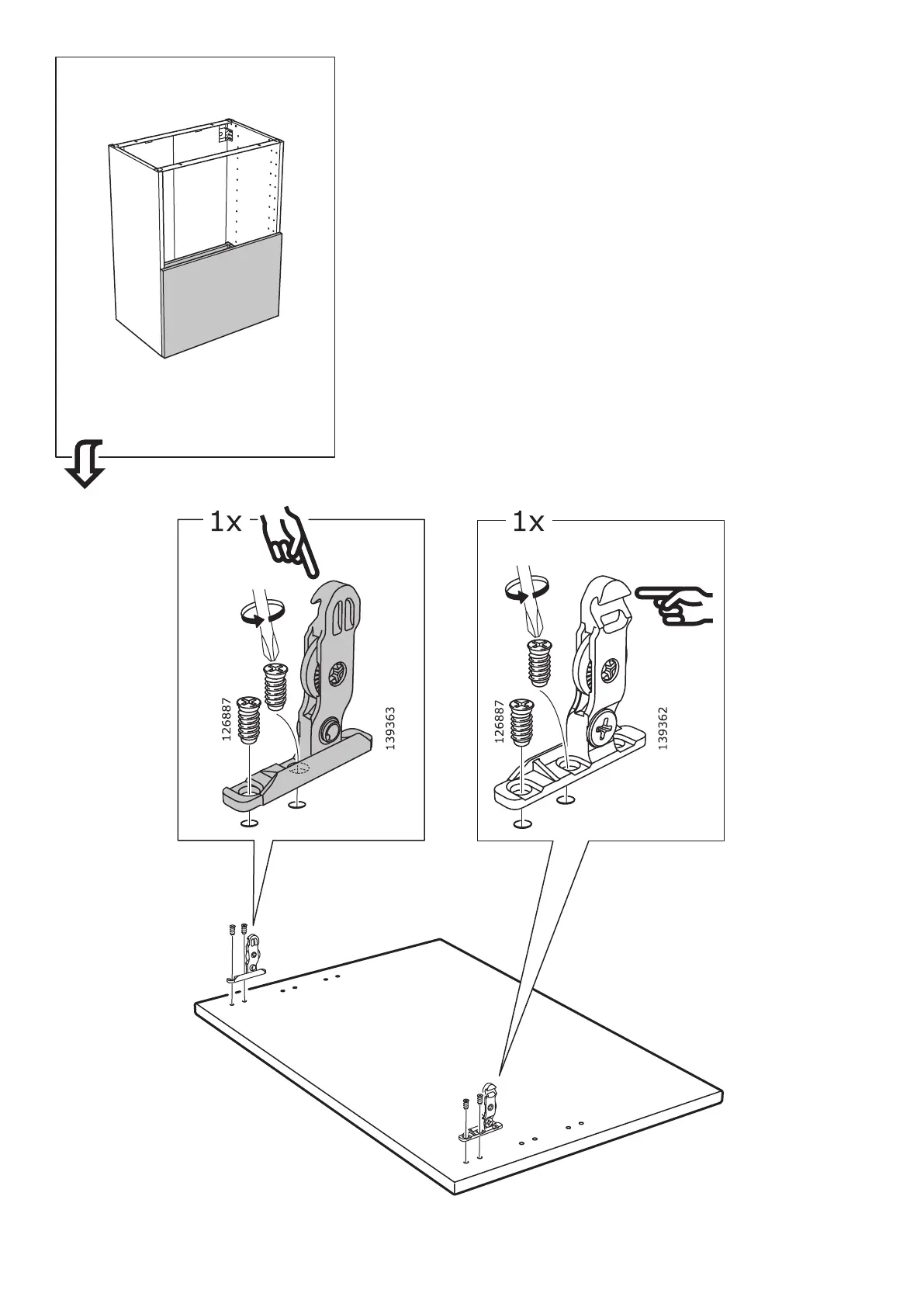 1x

126887

139363

1x

126887

139362