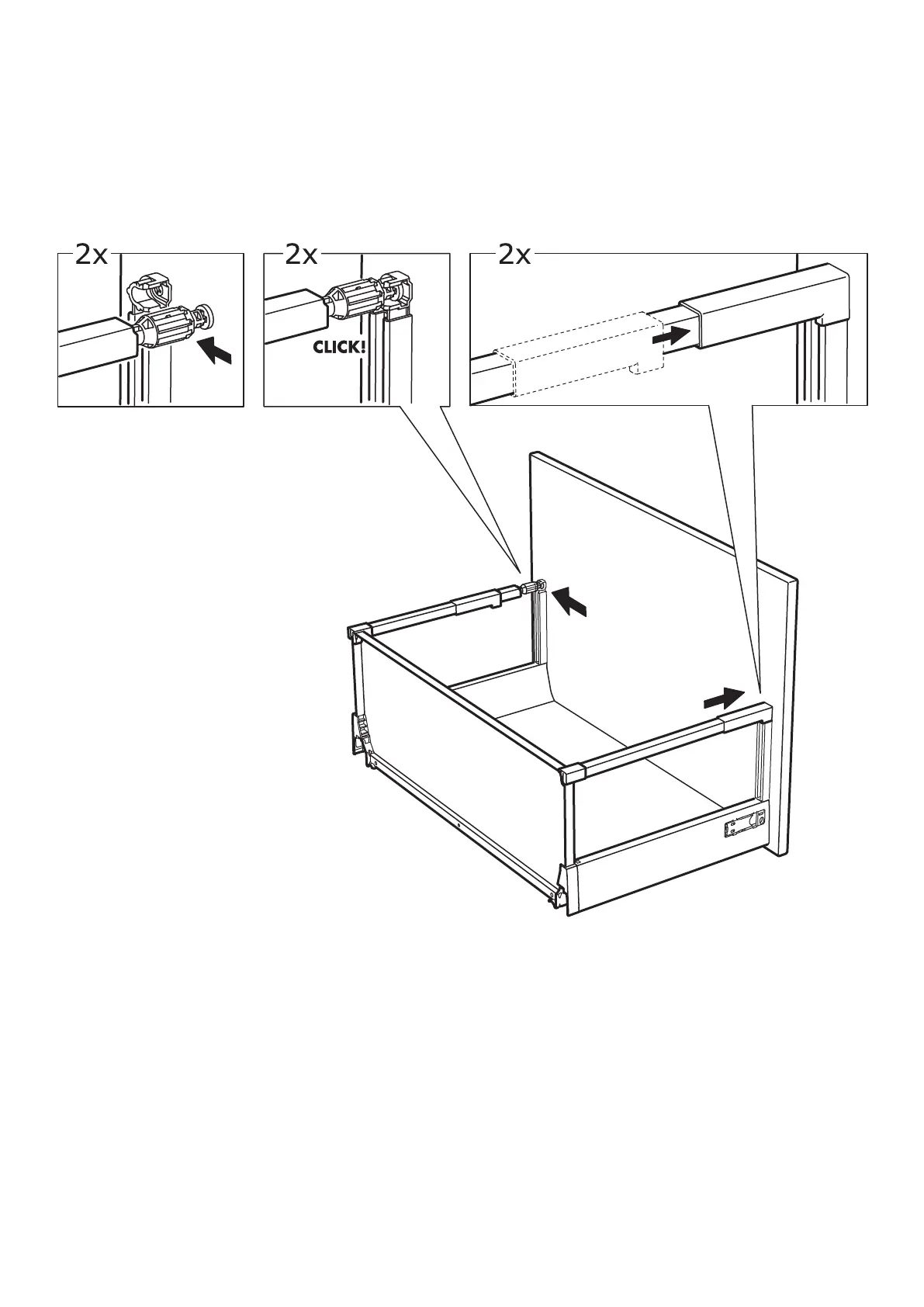 2x

2x

CLICK!

2x