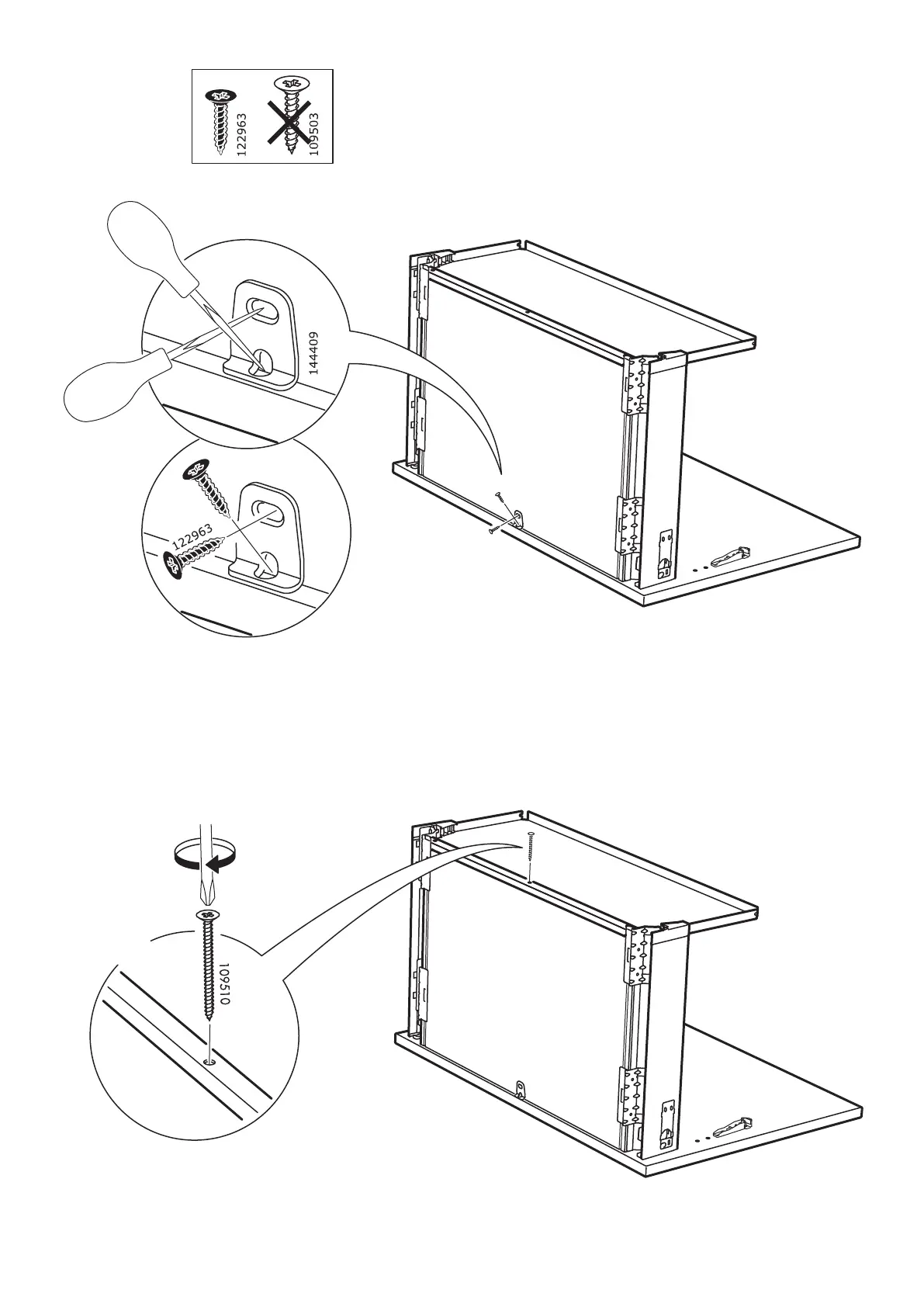 122963
109503
144409
122963
109510