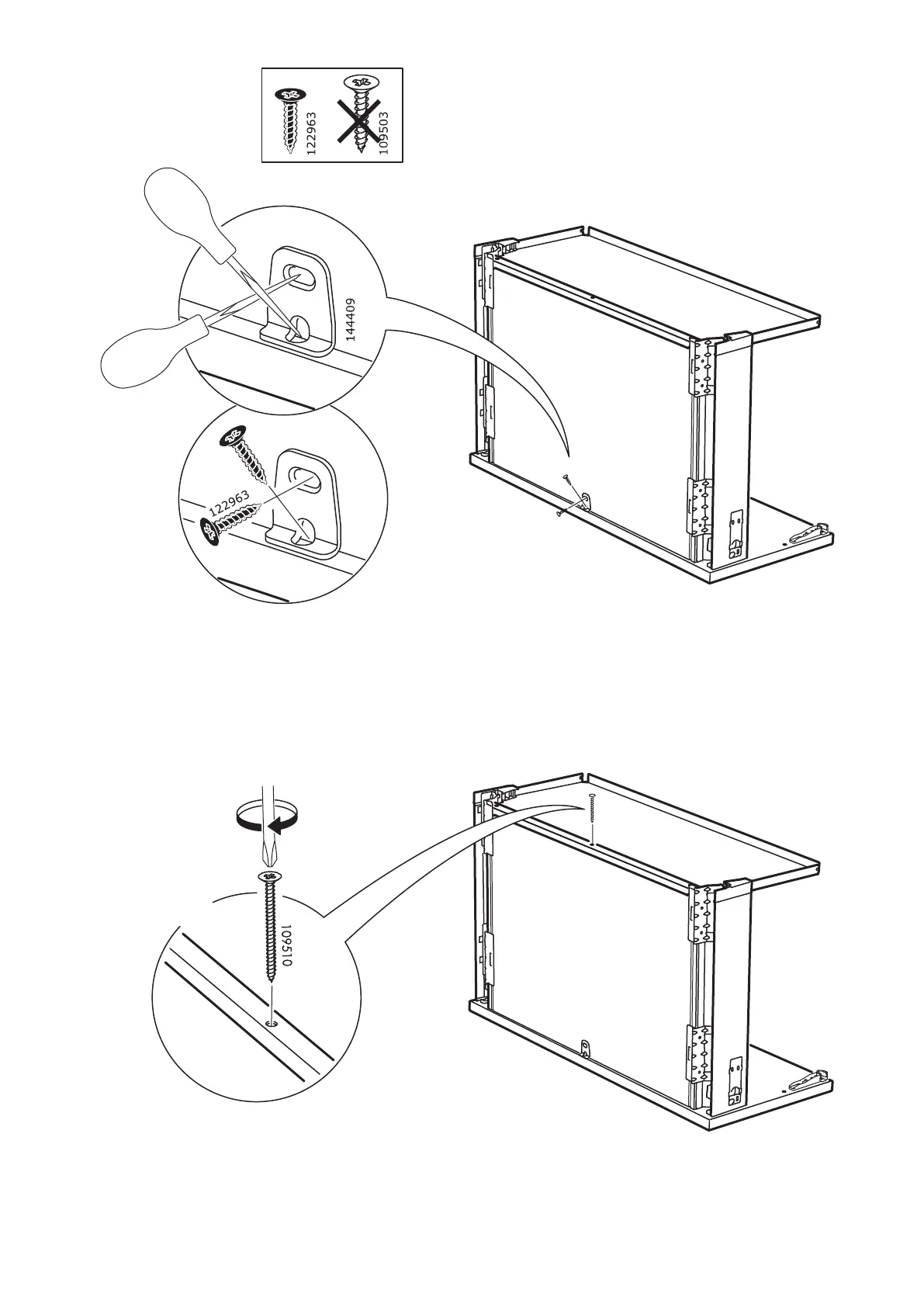 122963
109503
144409
122963
109510