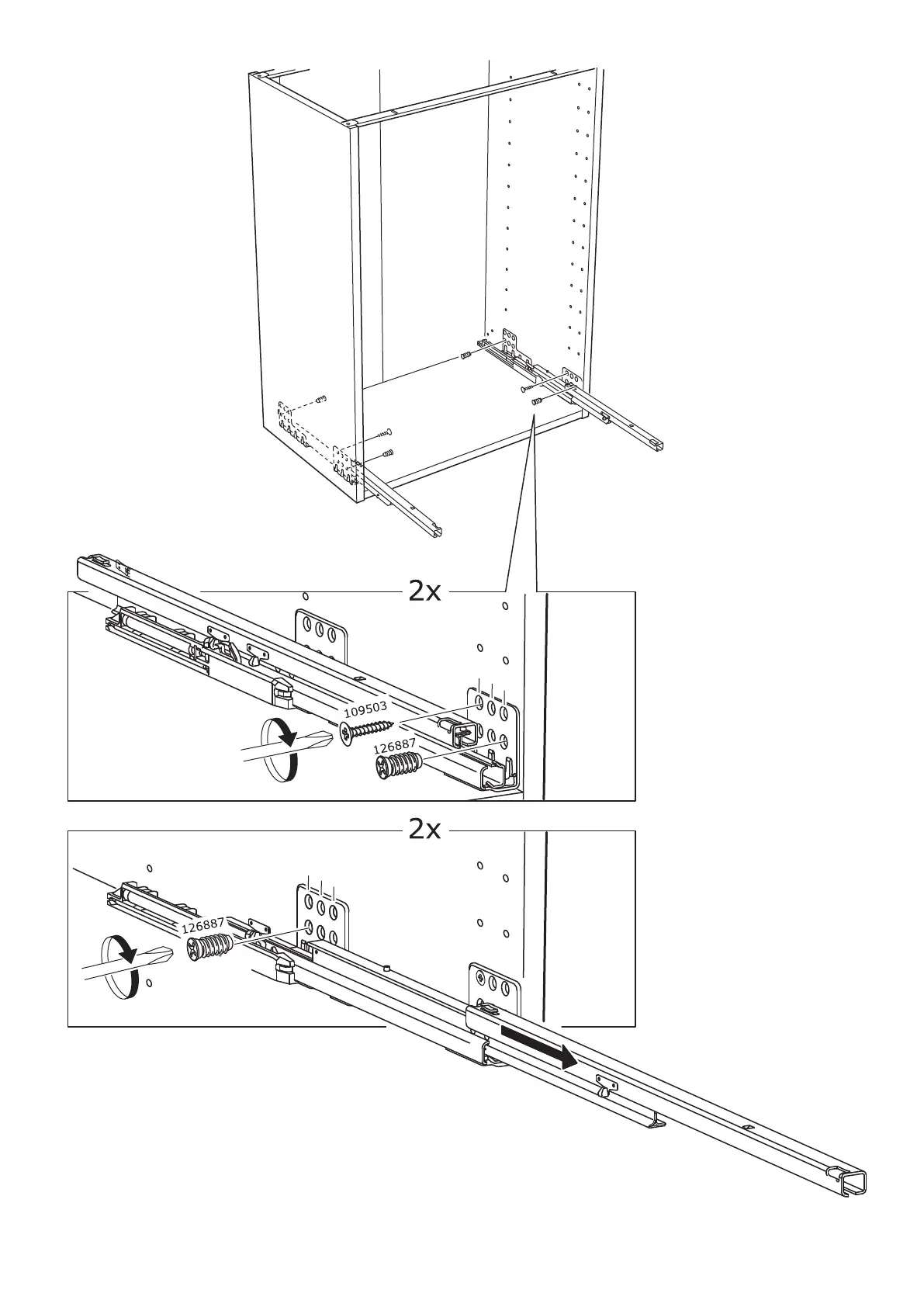 2x

109503

126887

2x

126887