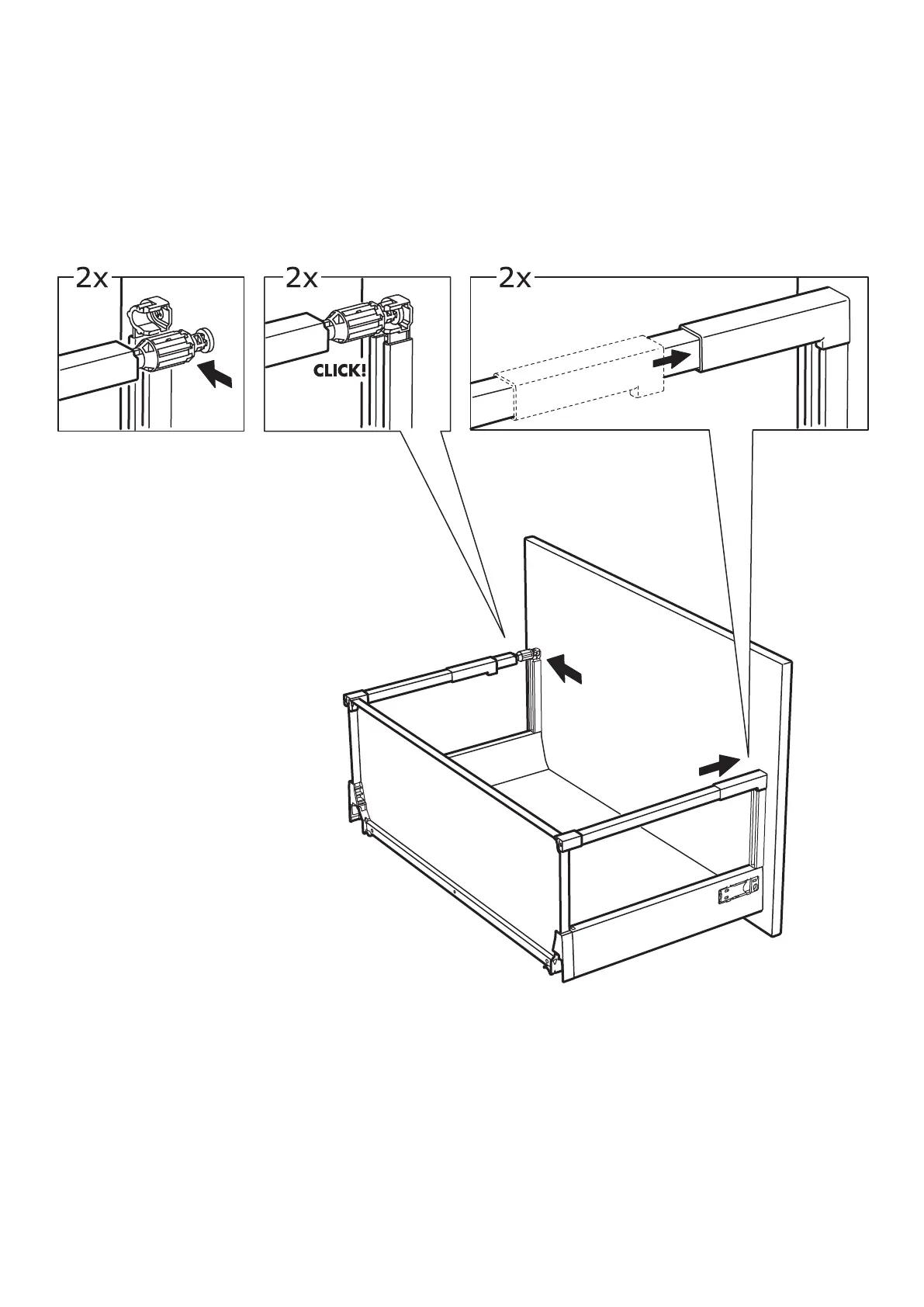 2x

2x

CLICK!

2x