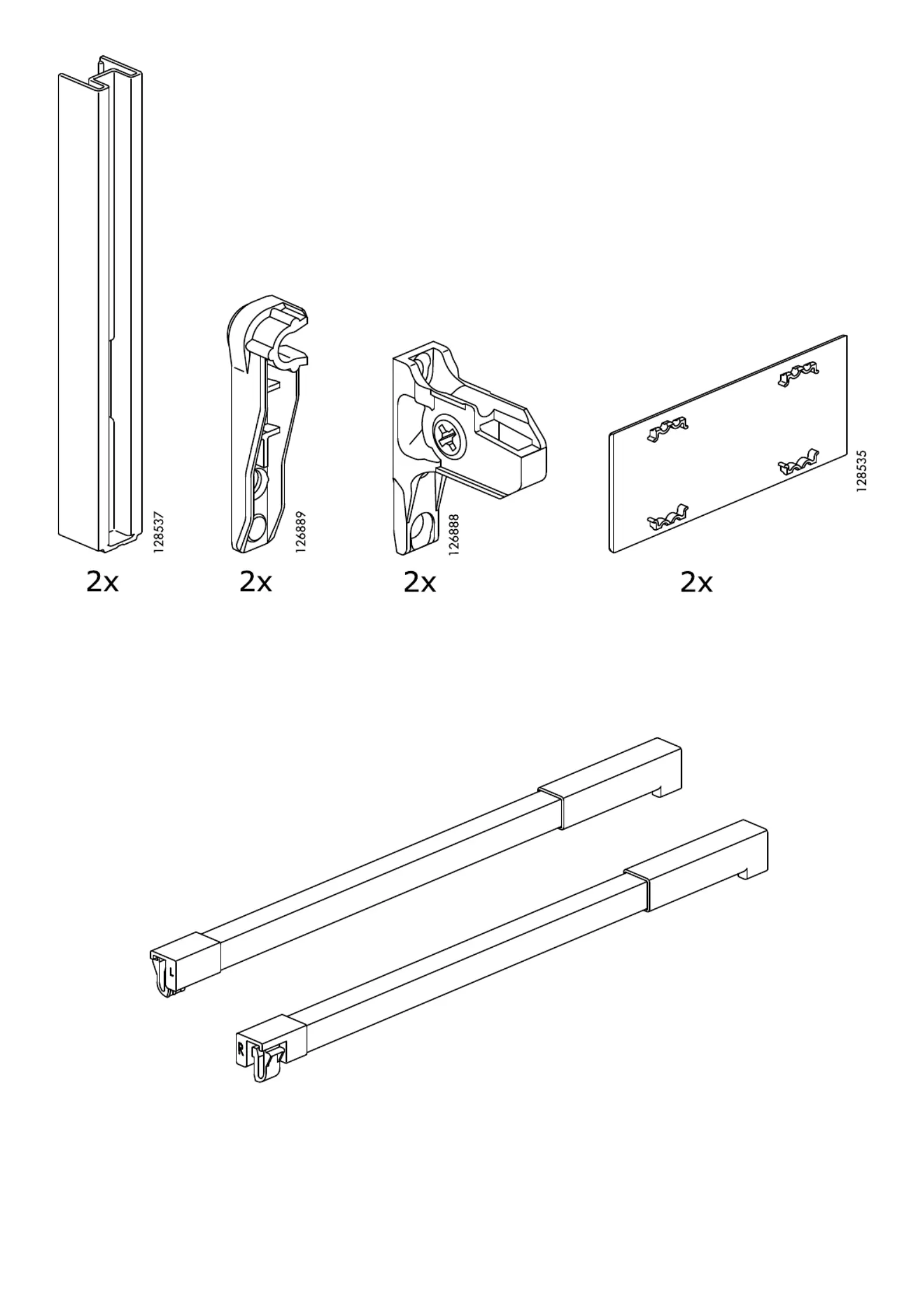 128537
2x

126889
2x

126888
2x

128535
2x

L

R