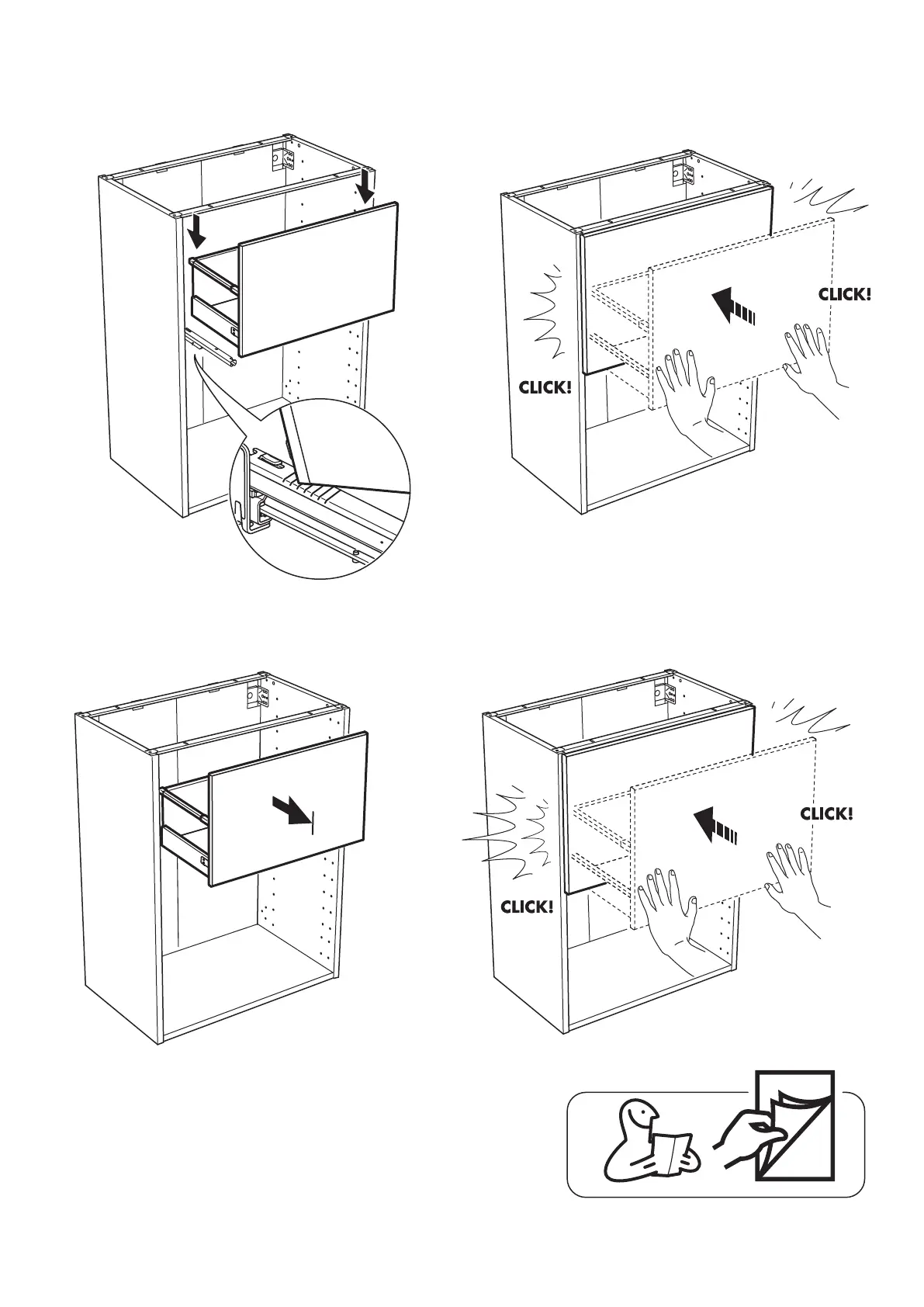 CLICK!

CLICK!

CLICK!

CLICK!