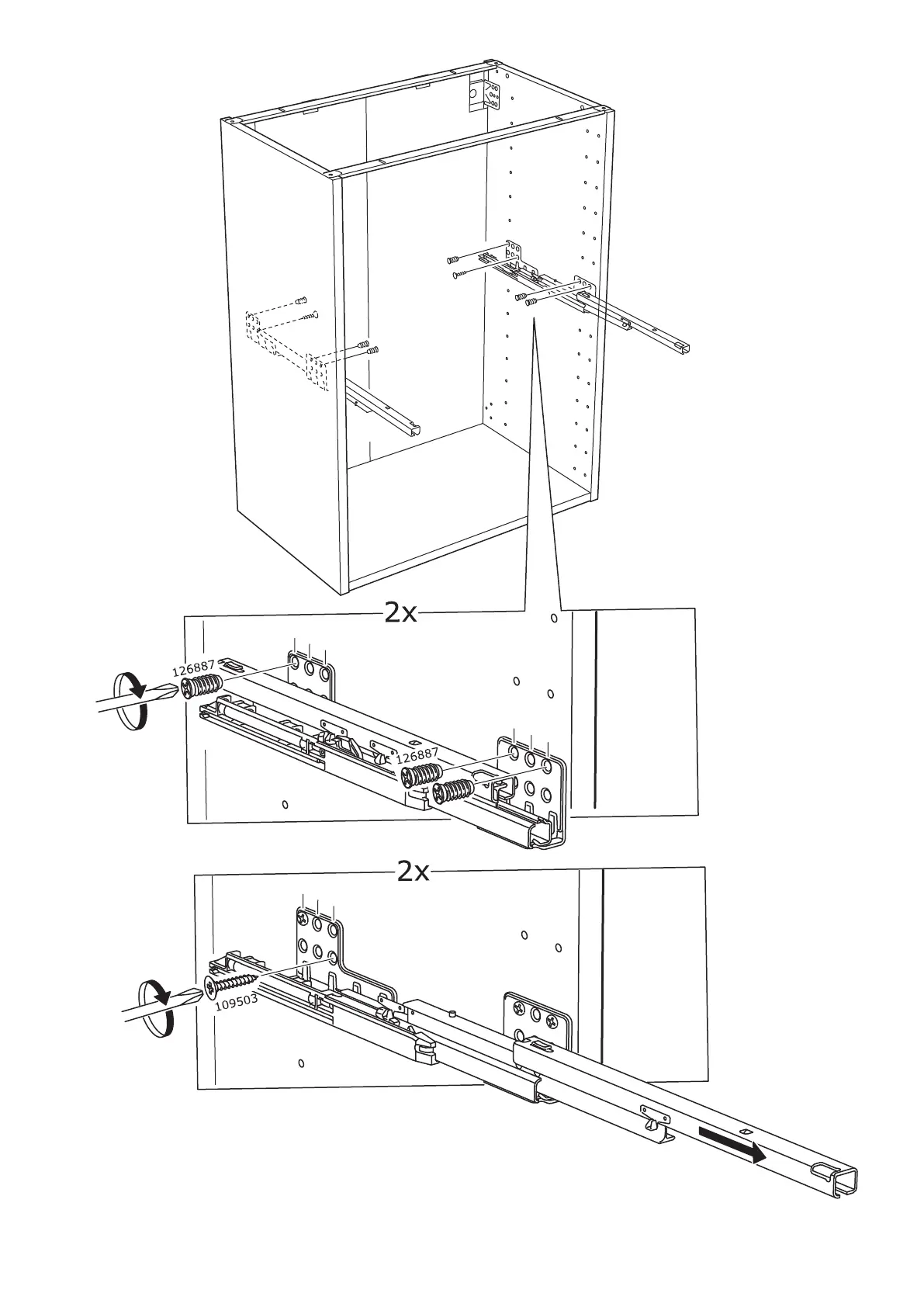 2x

126887

126887

2x

109503