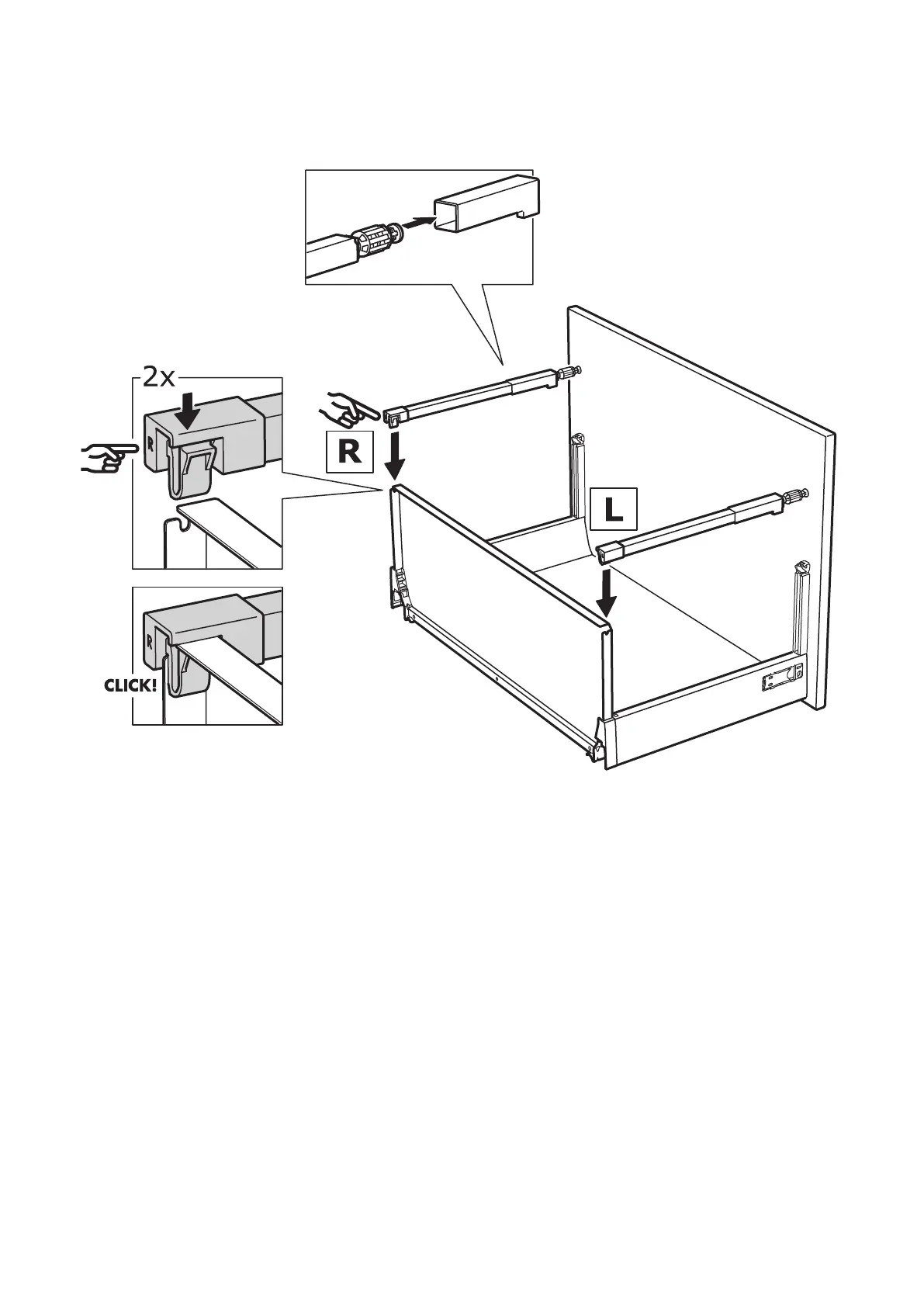 2x

R

R

L

R

CLICK!