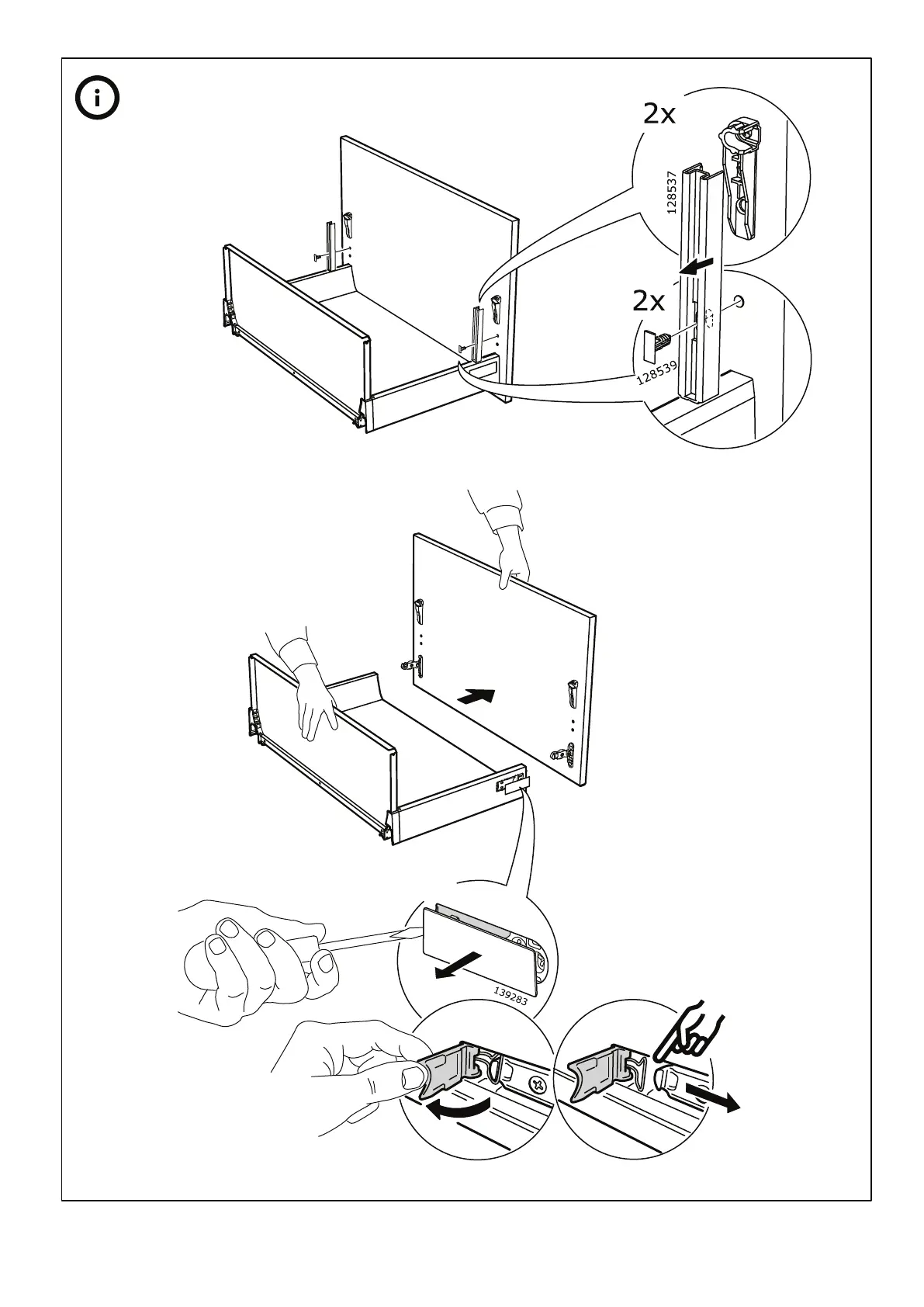 i

2x

128537

2x

128539

139283