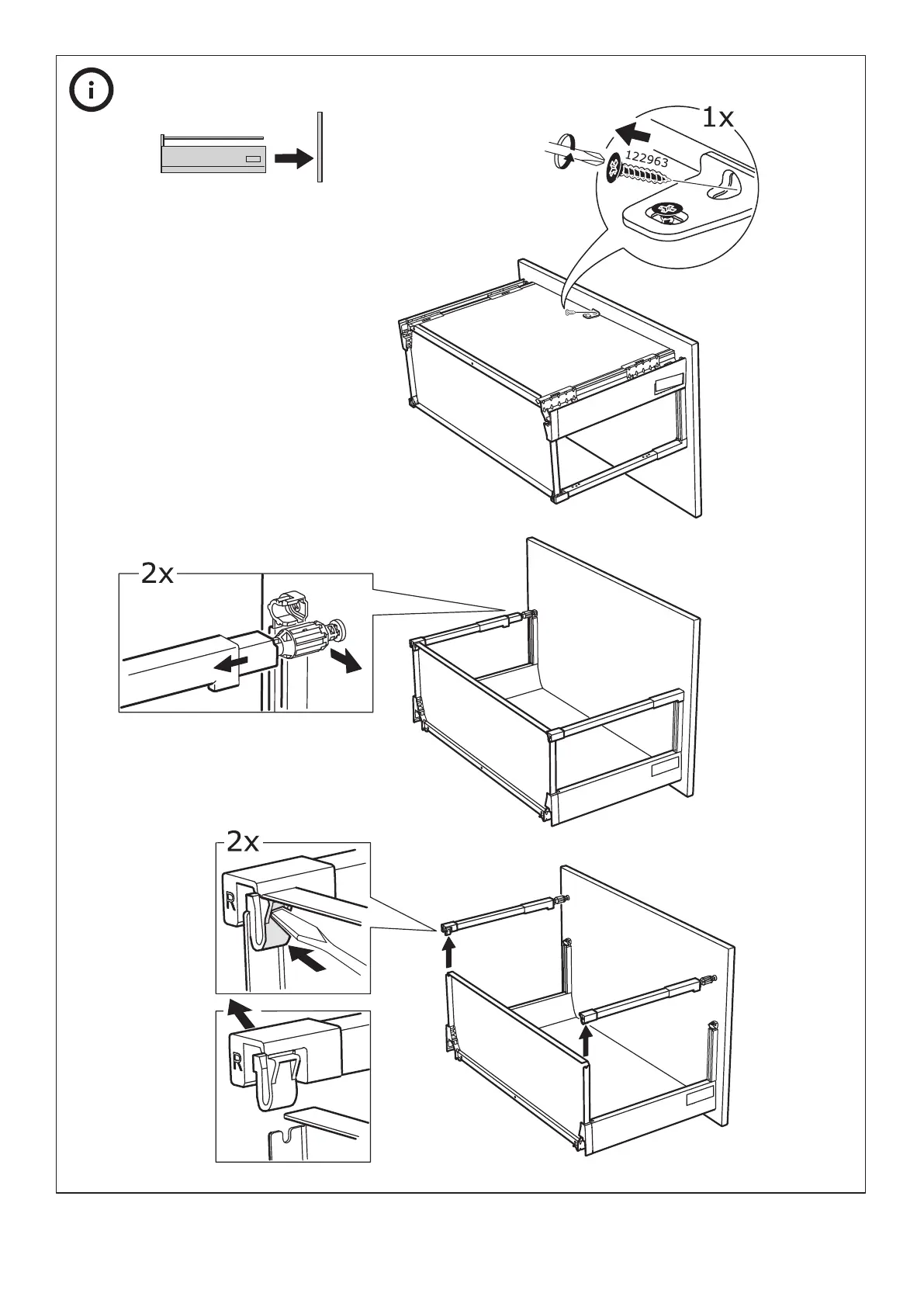 i

1x

122963

2x

2x

R

R