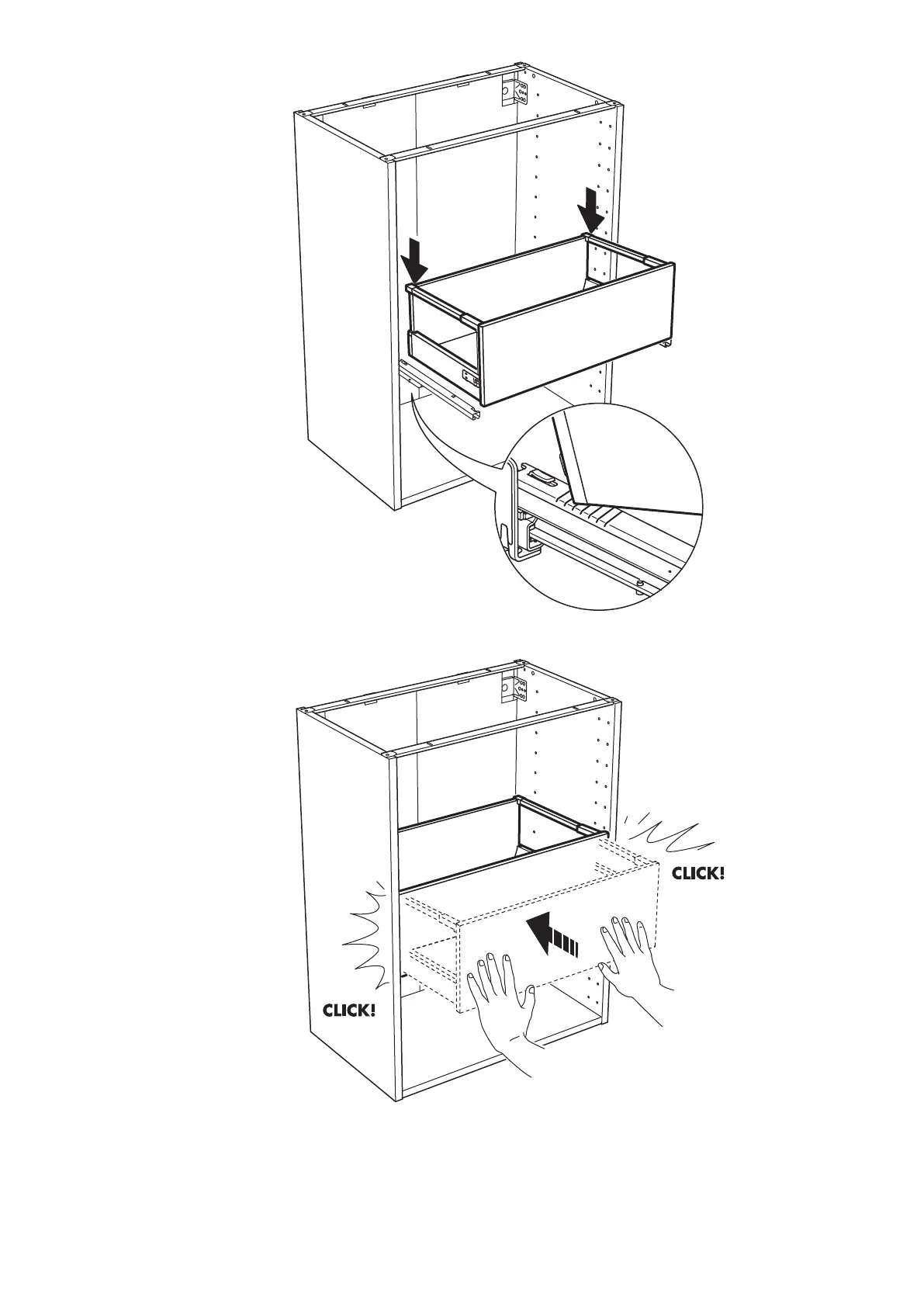 CLICK!

CLICK!