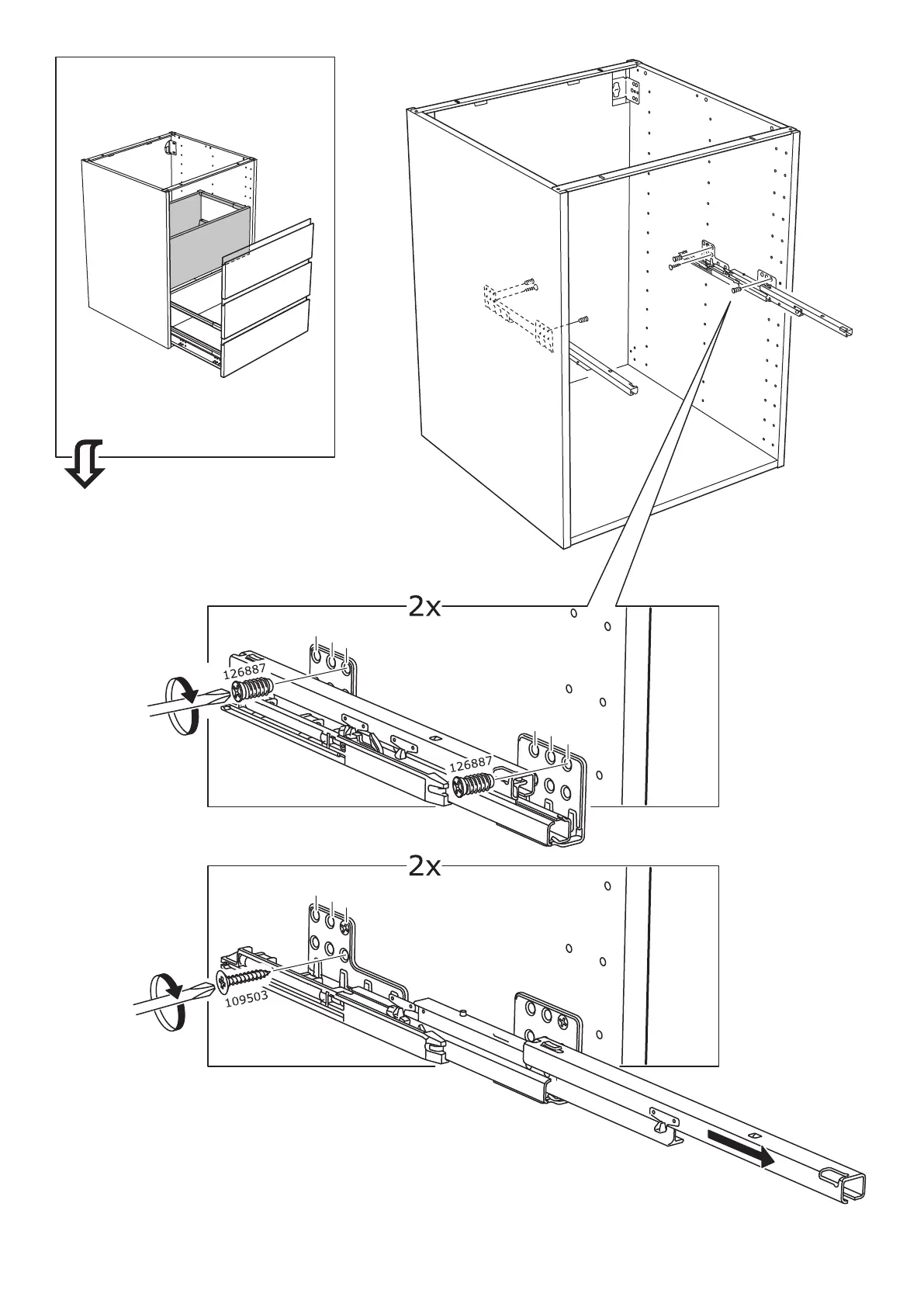 2x

126887

126887

2x

109503