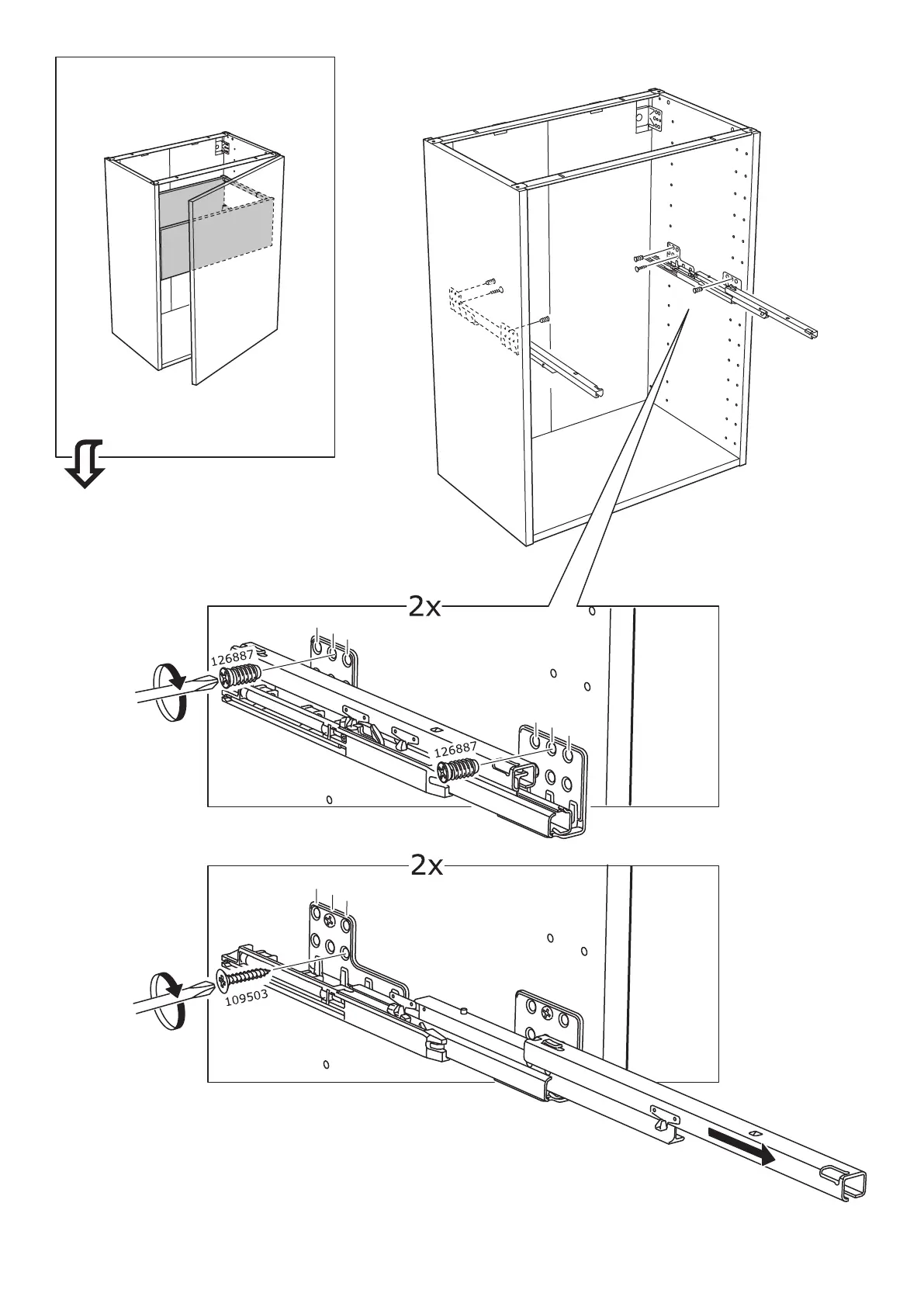 2x

126887

126887

2x

109503