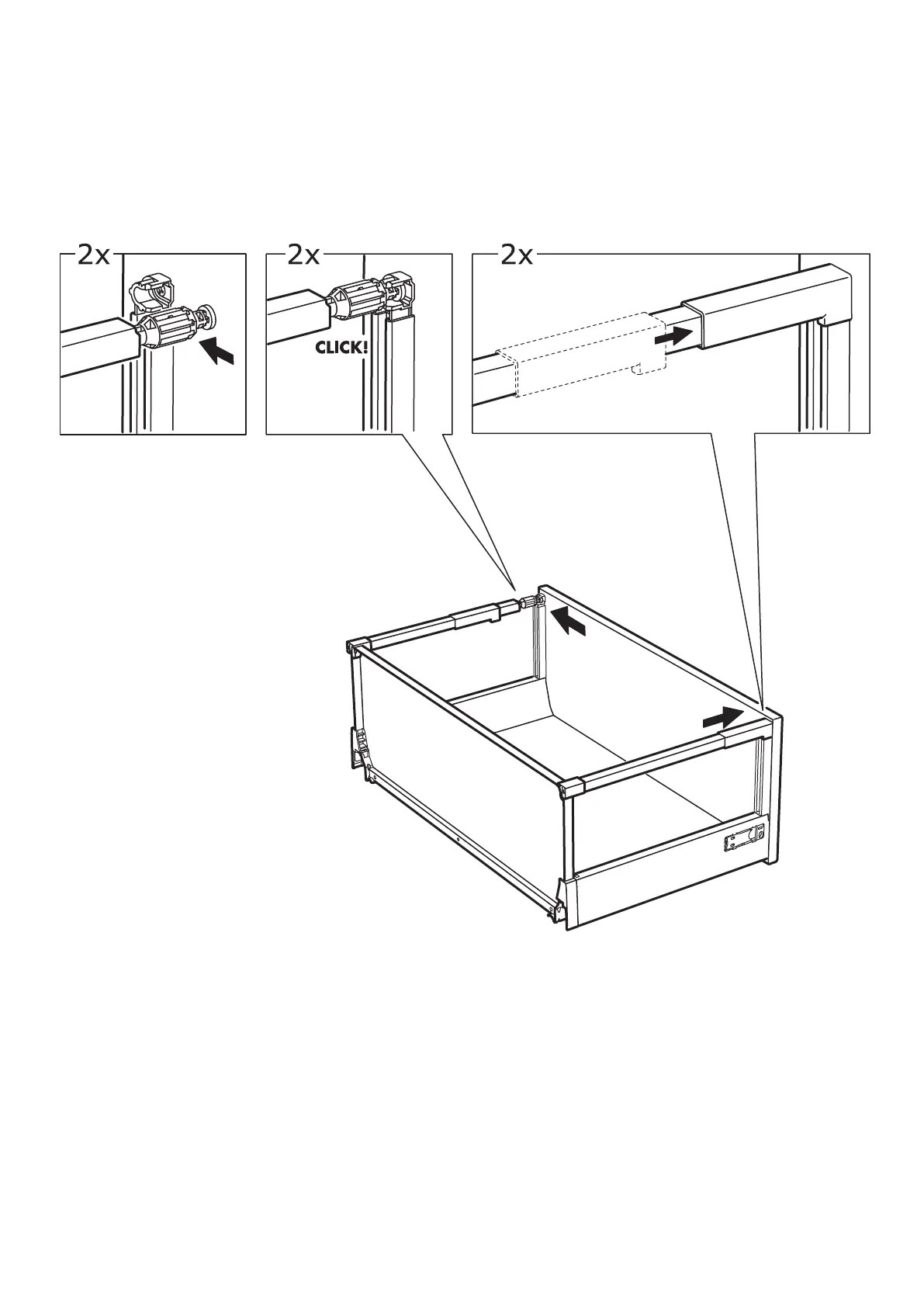 2x

2x

CLICK!

2x