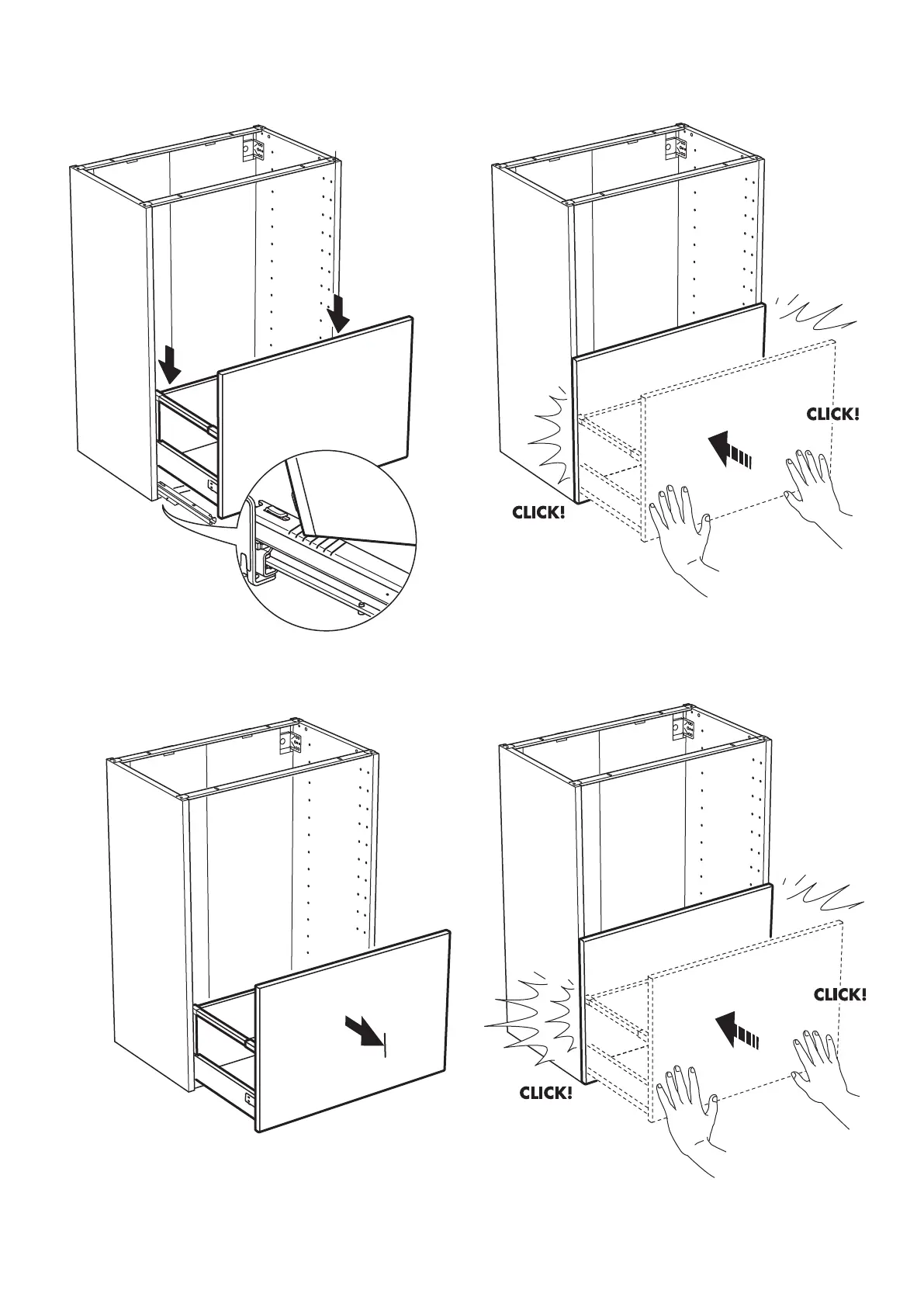 CLICK!

CLICK!

CLICK!

CLICK!