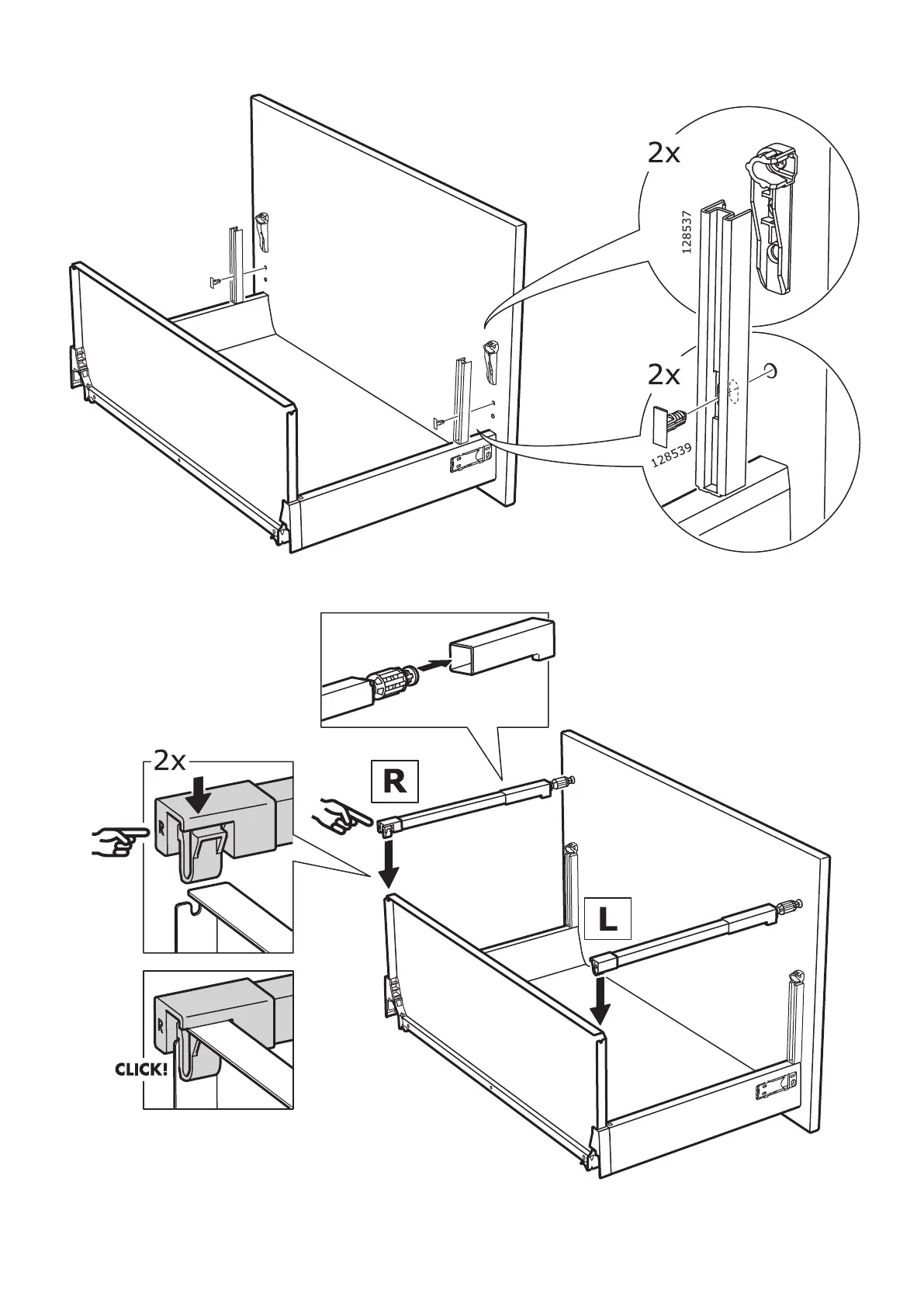 2x
128537
2x
128539
2x
R
R
L
R
CLICK!