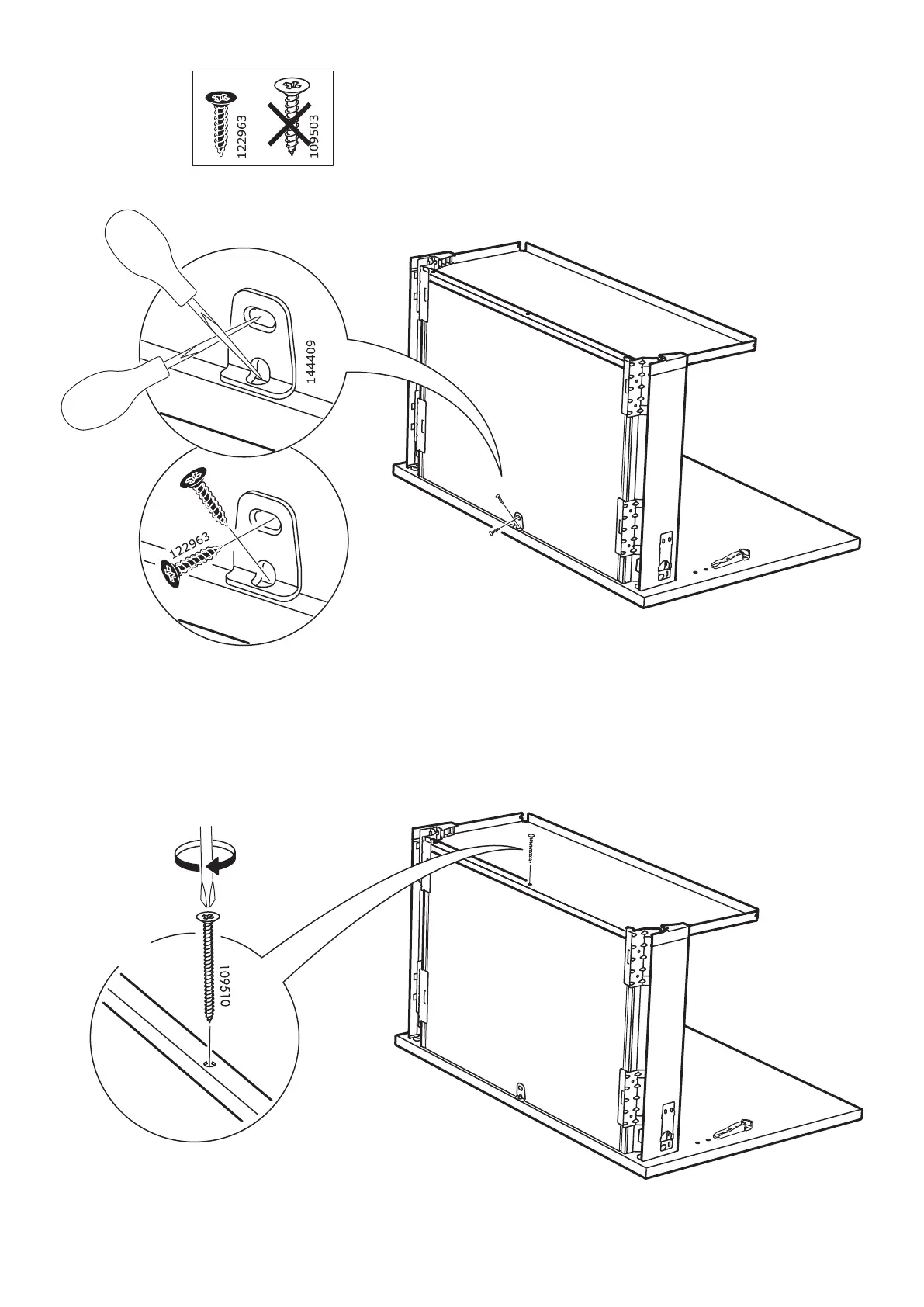 122963
109503
144409
122963
109510