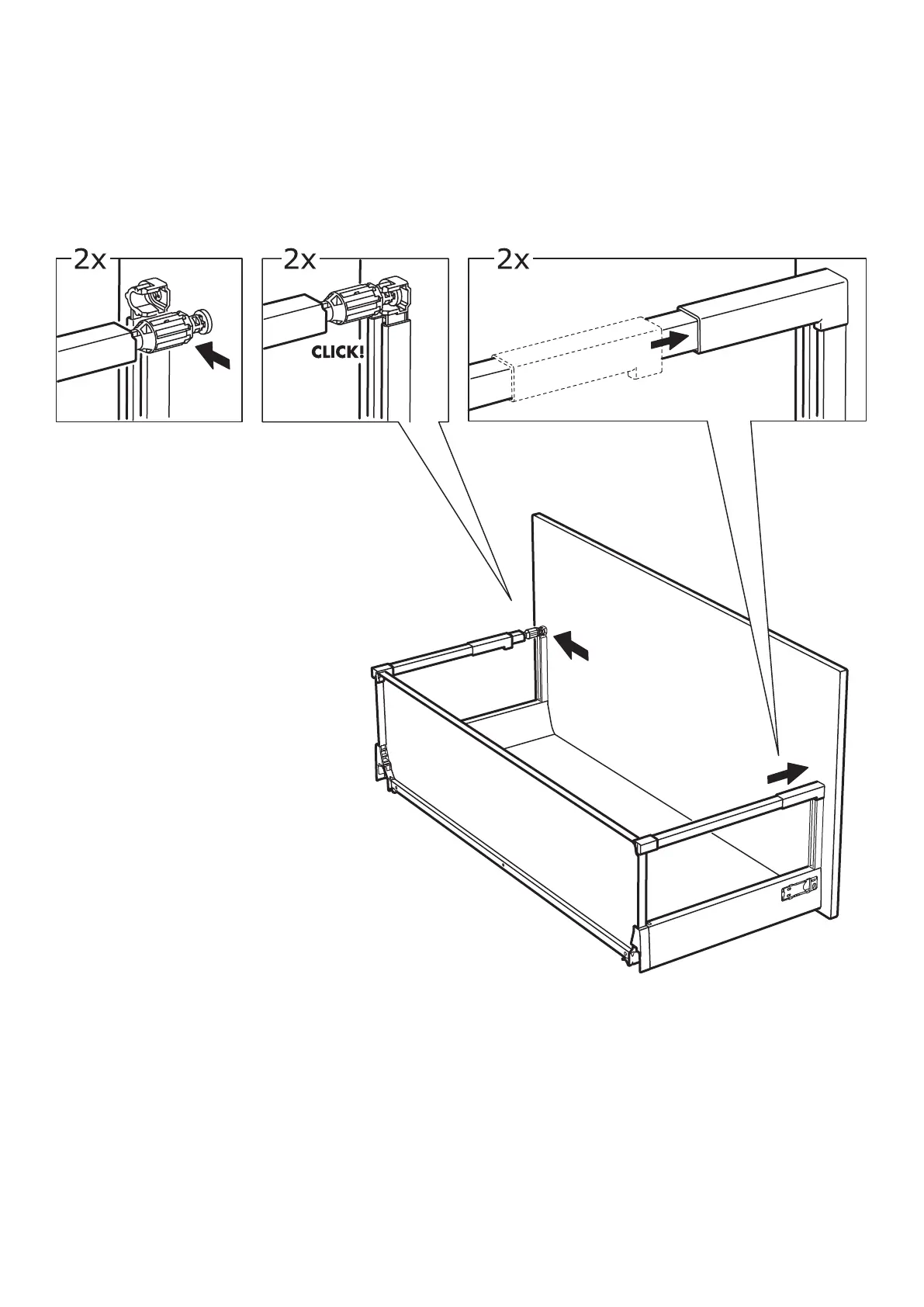 2x

2x

CLICK!

2x