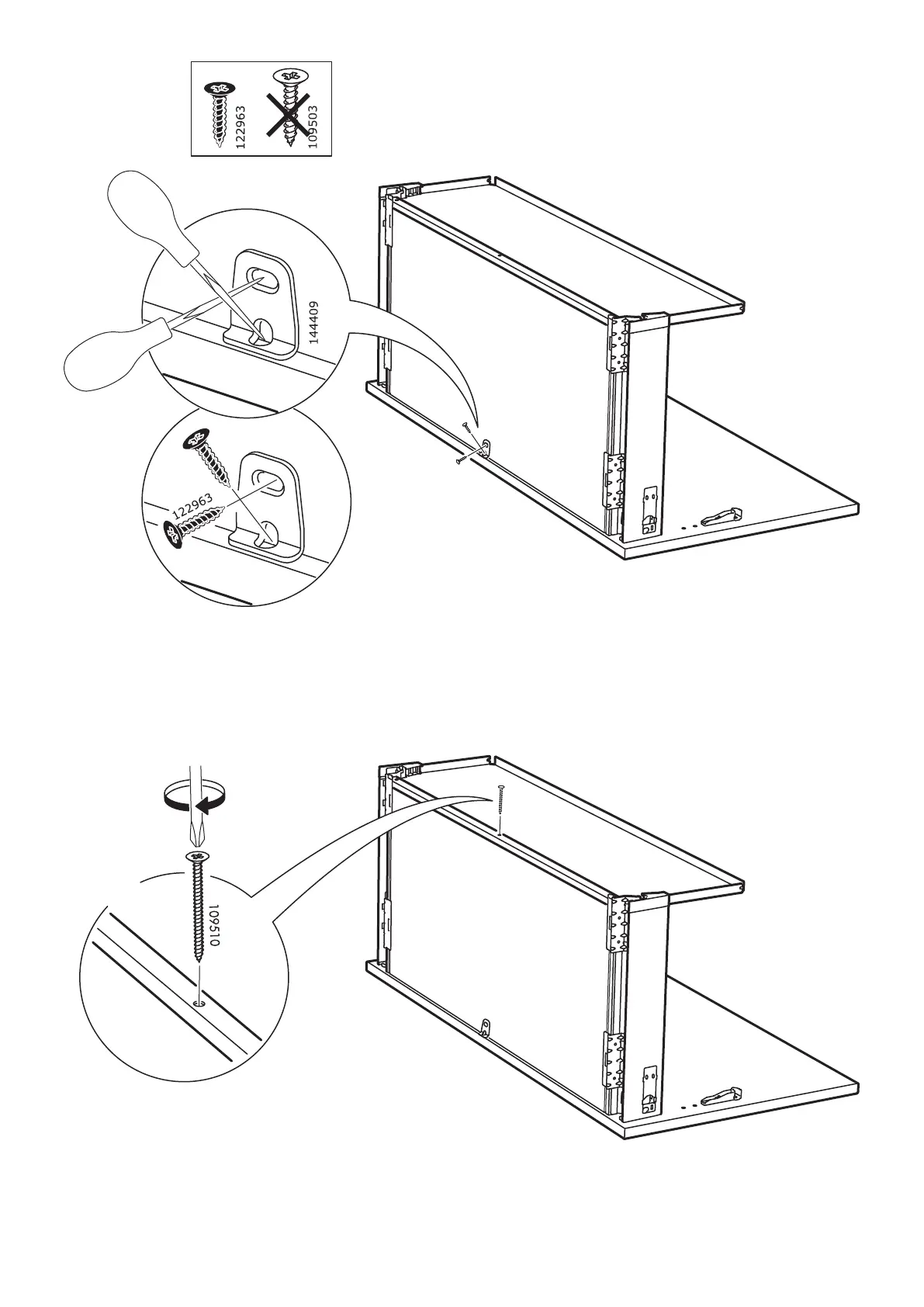 122963
109503
144409
122963
109510