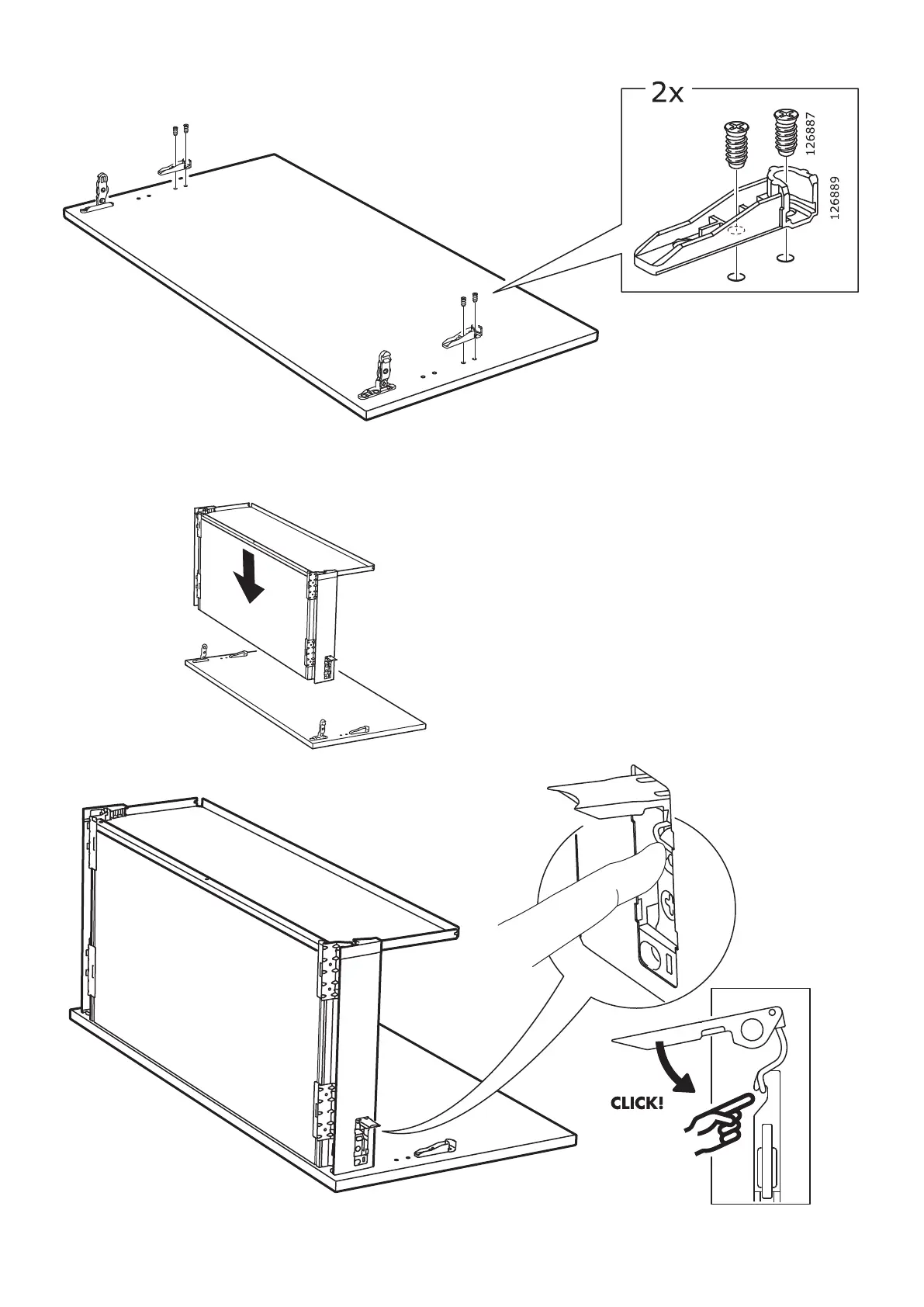 2x

126887

126889

CLICK!