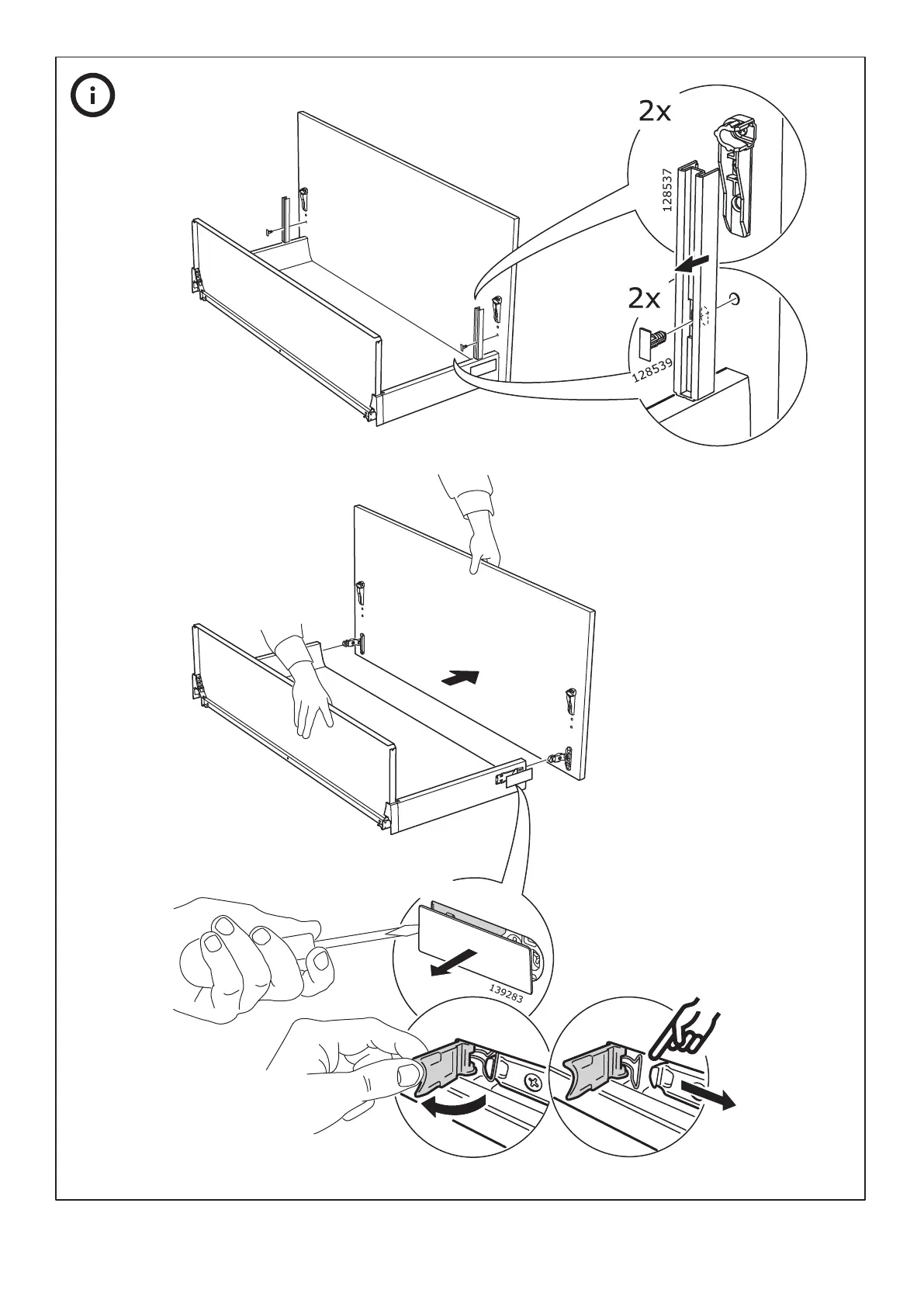 i

2x

128537

2x

128539

139283