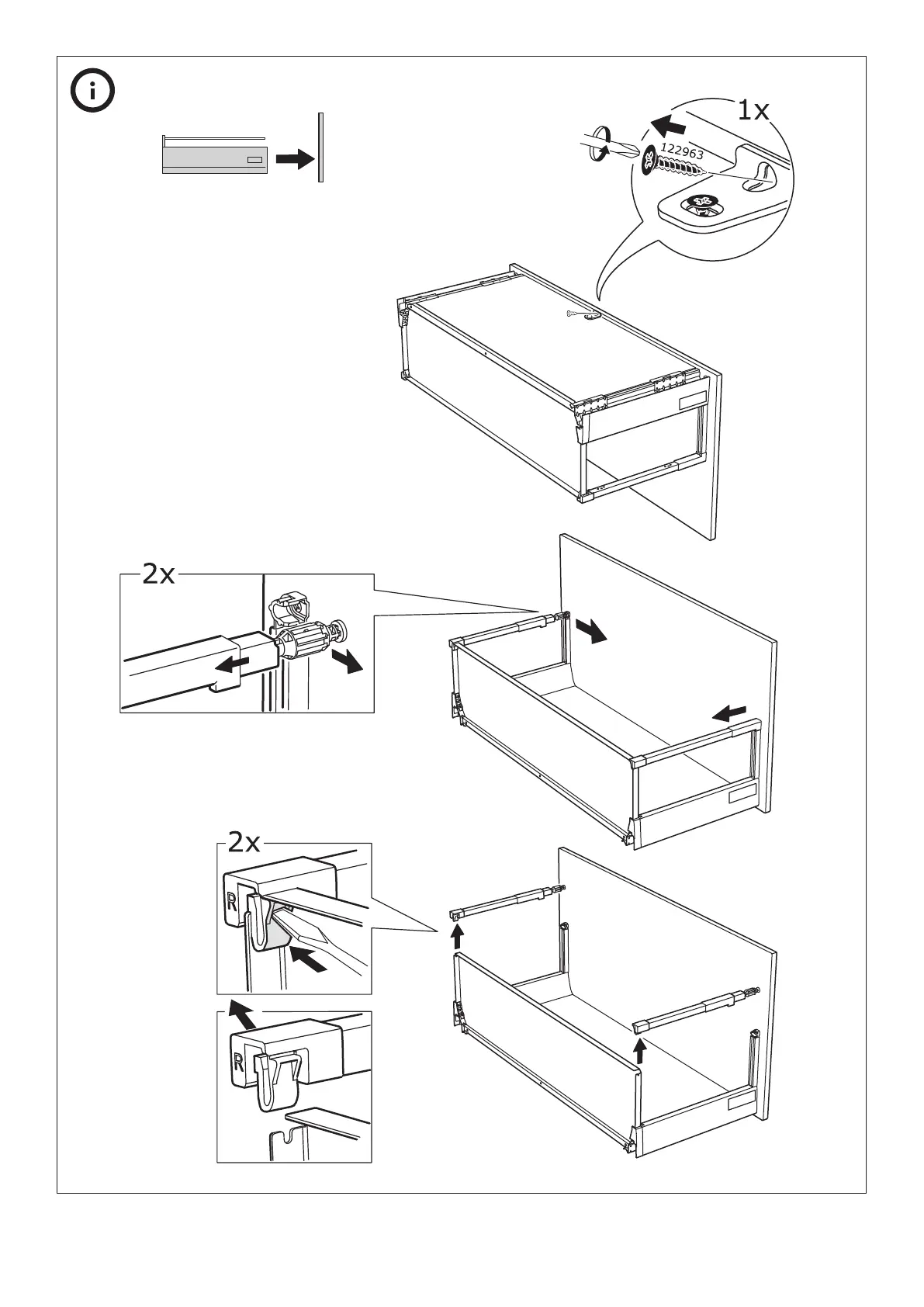 i

1x

122963

2x

2x

R

R