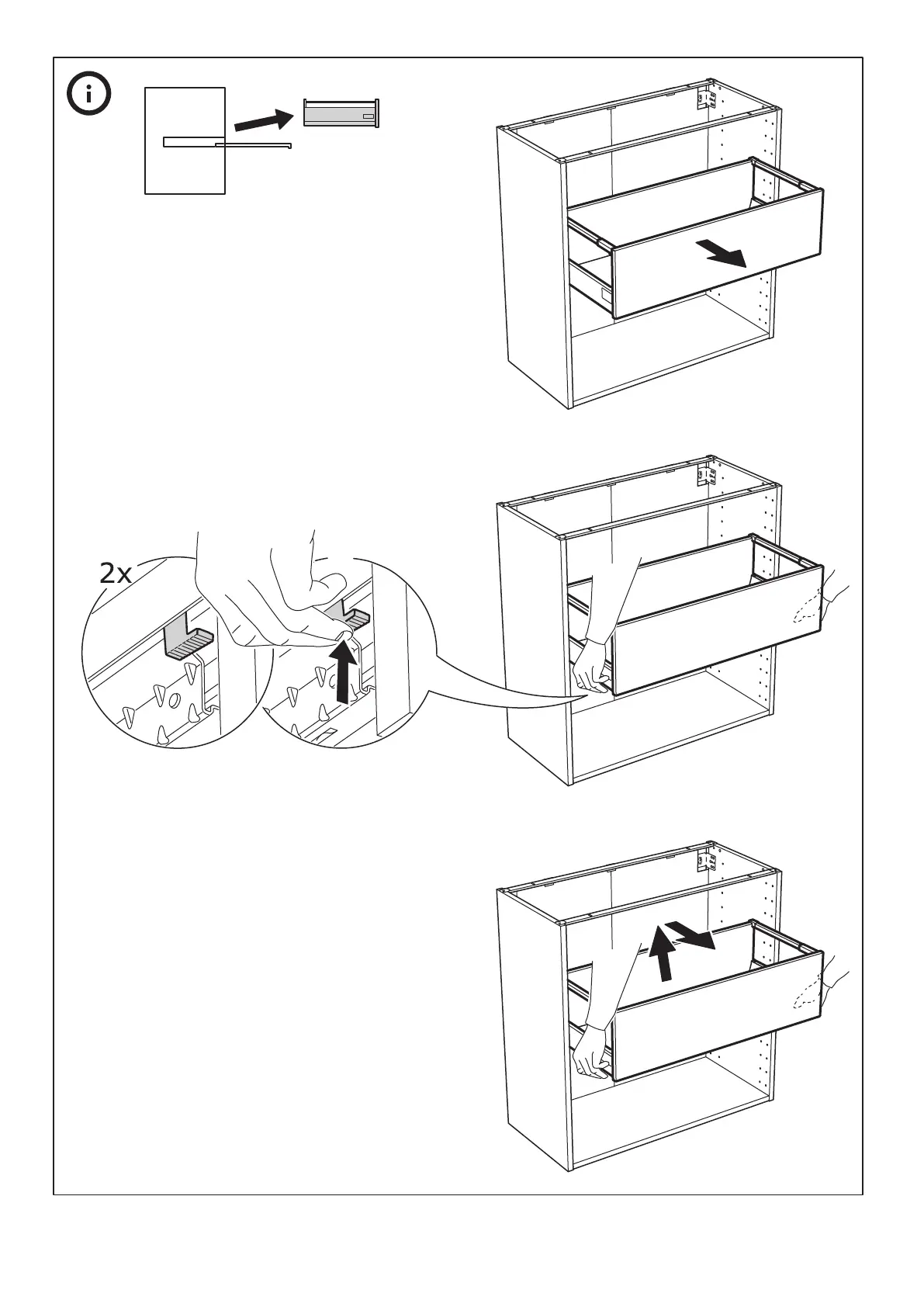 2x