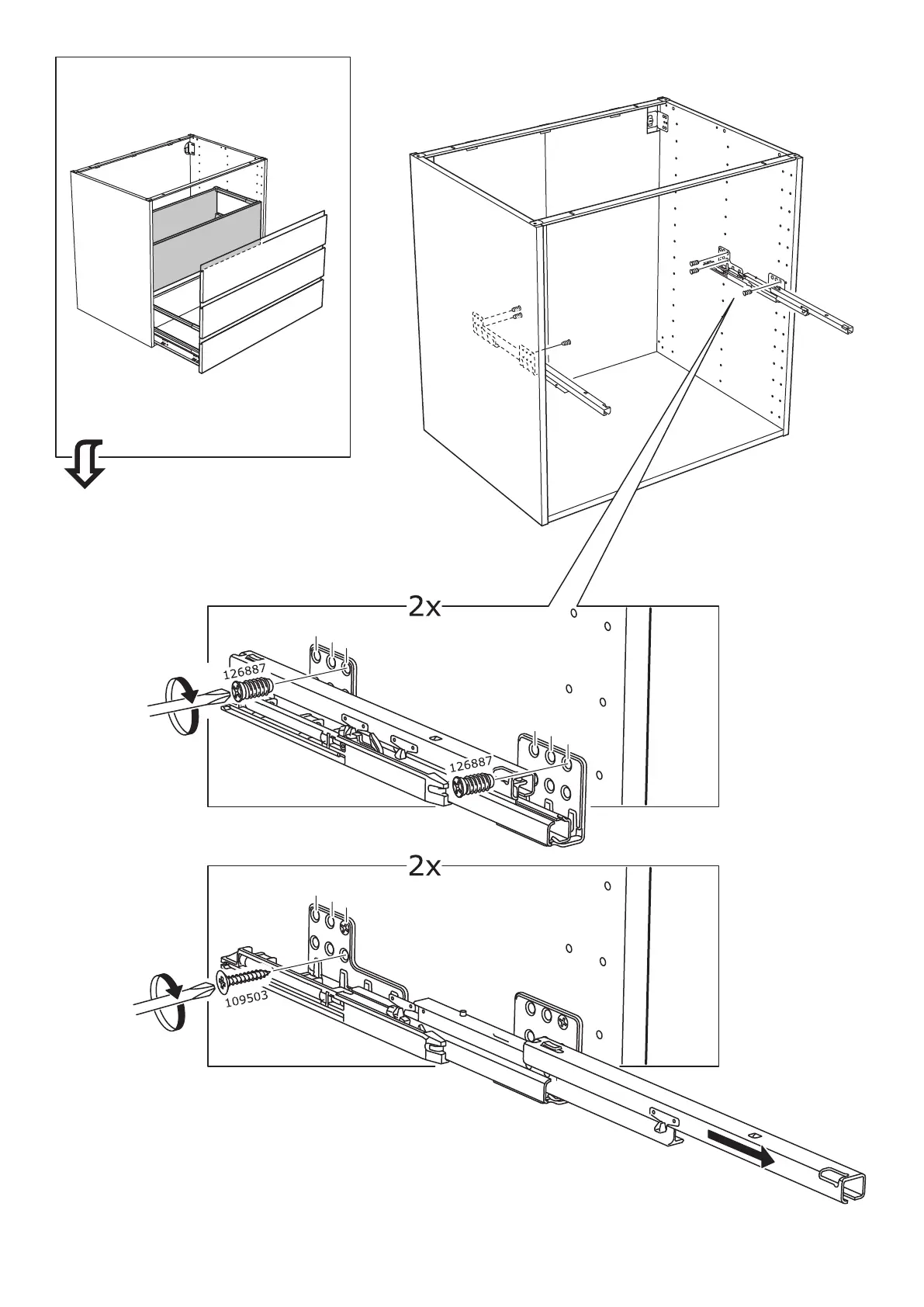 2x

126887

126887

2x

109503