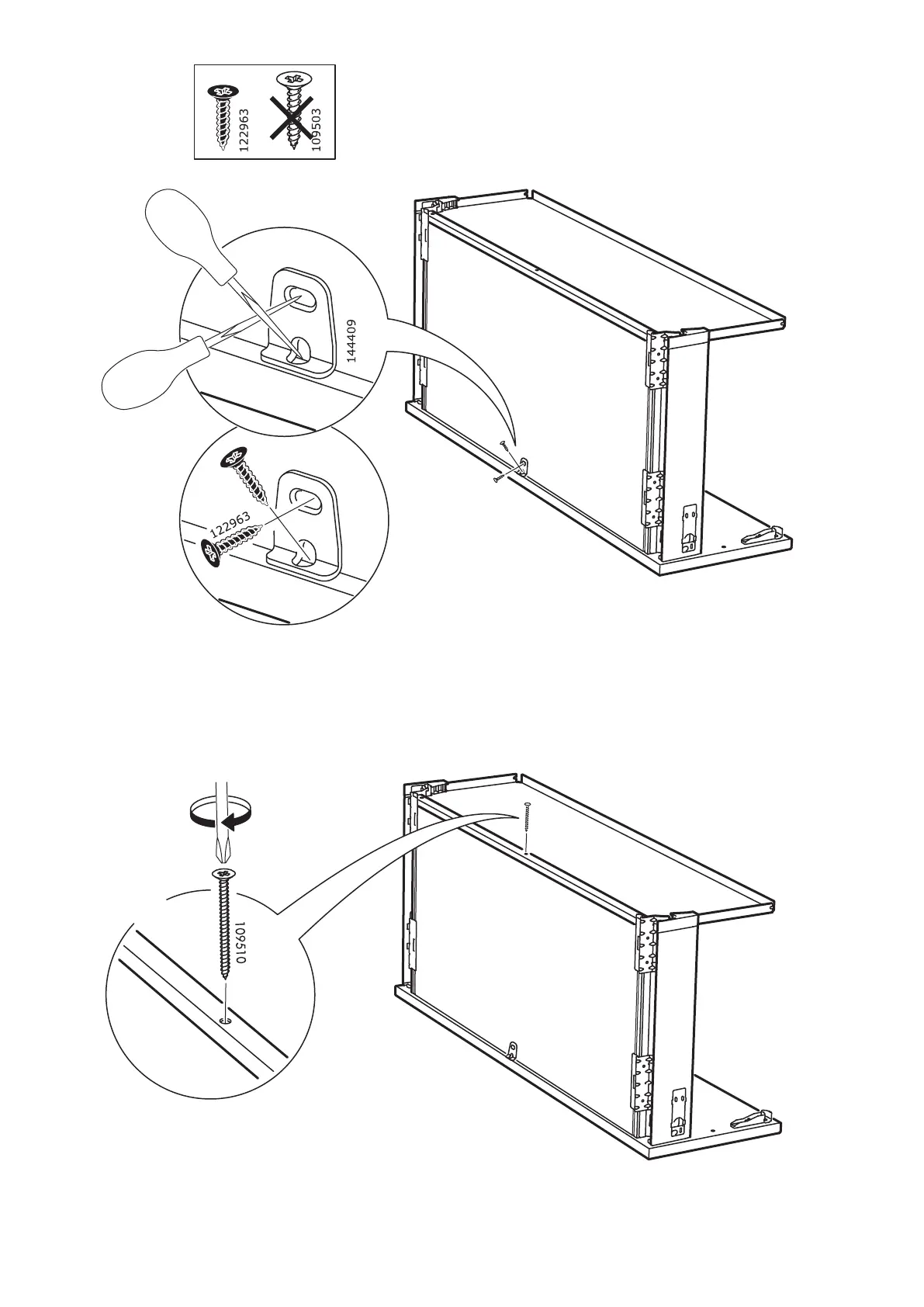 122963
109503

144409

122963

109510