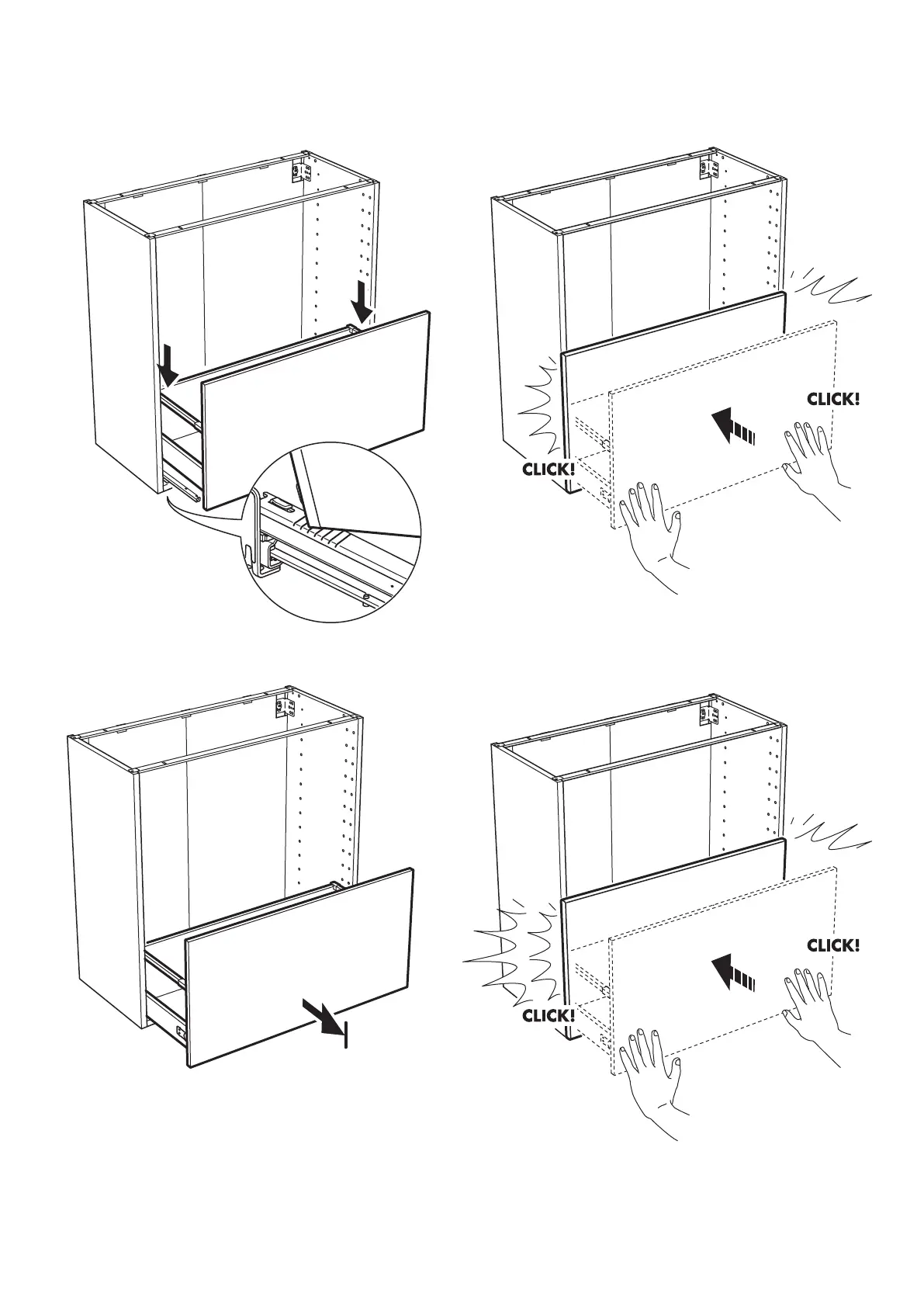 CLICK!

CLICK!

CLICK!

CLICK!