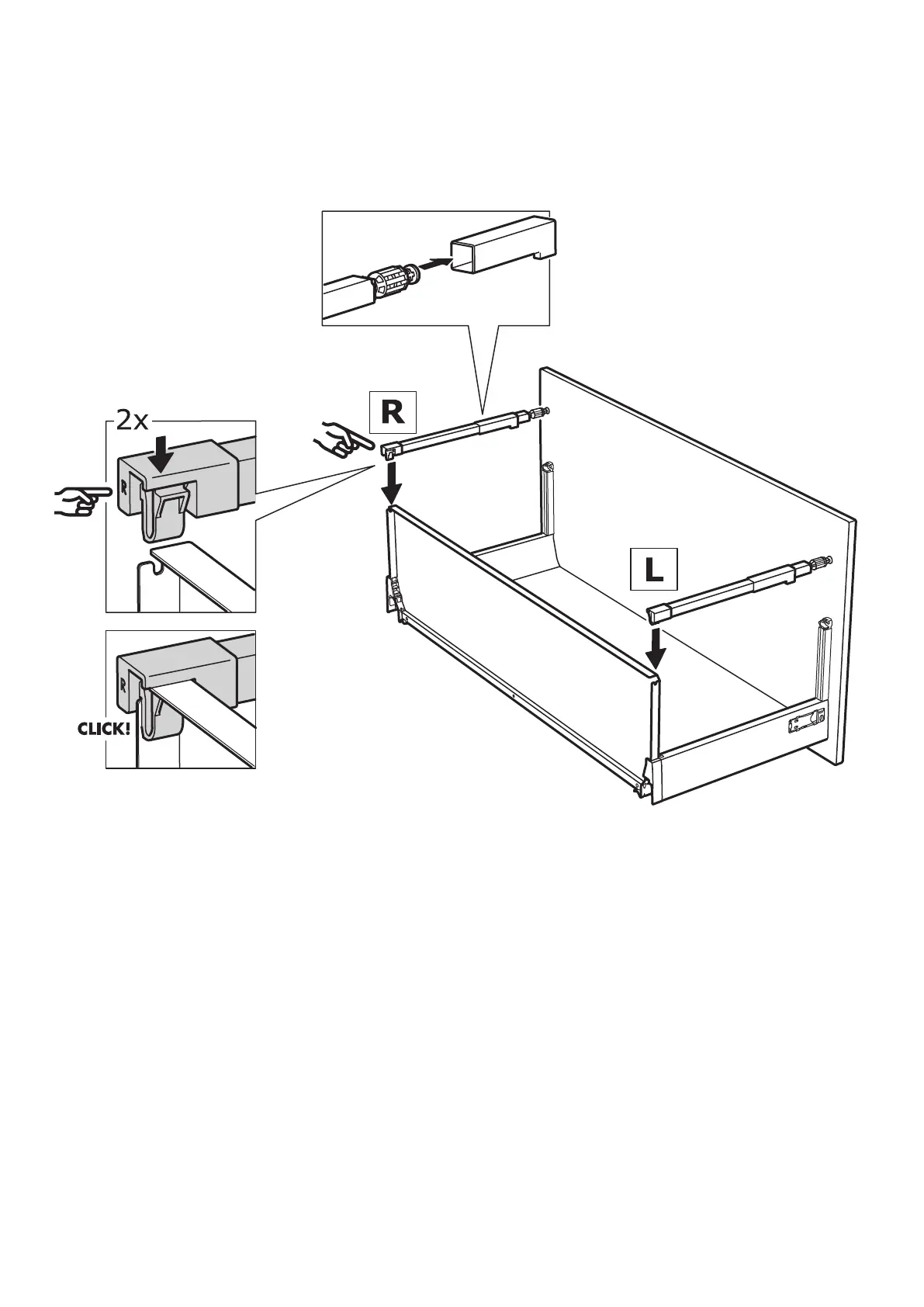 2x

R

R

L

R

CLICK!