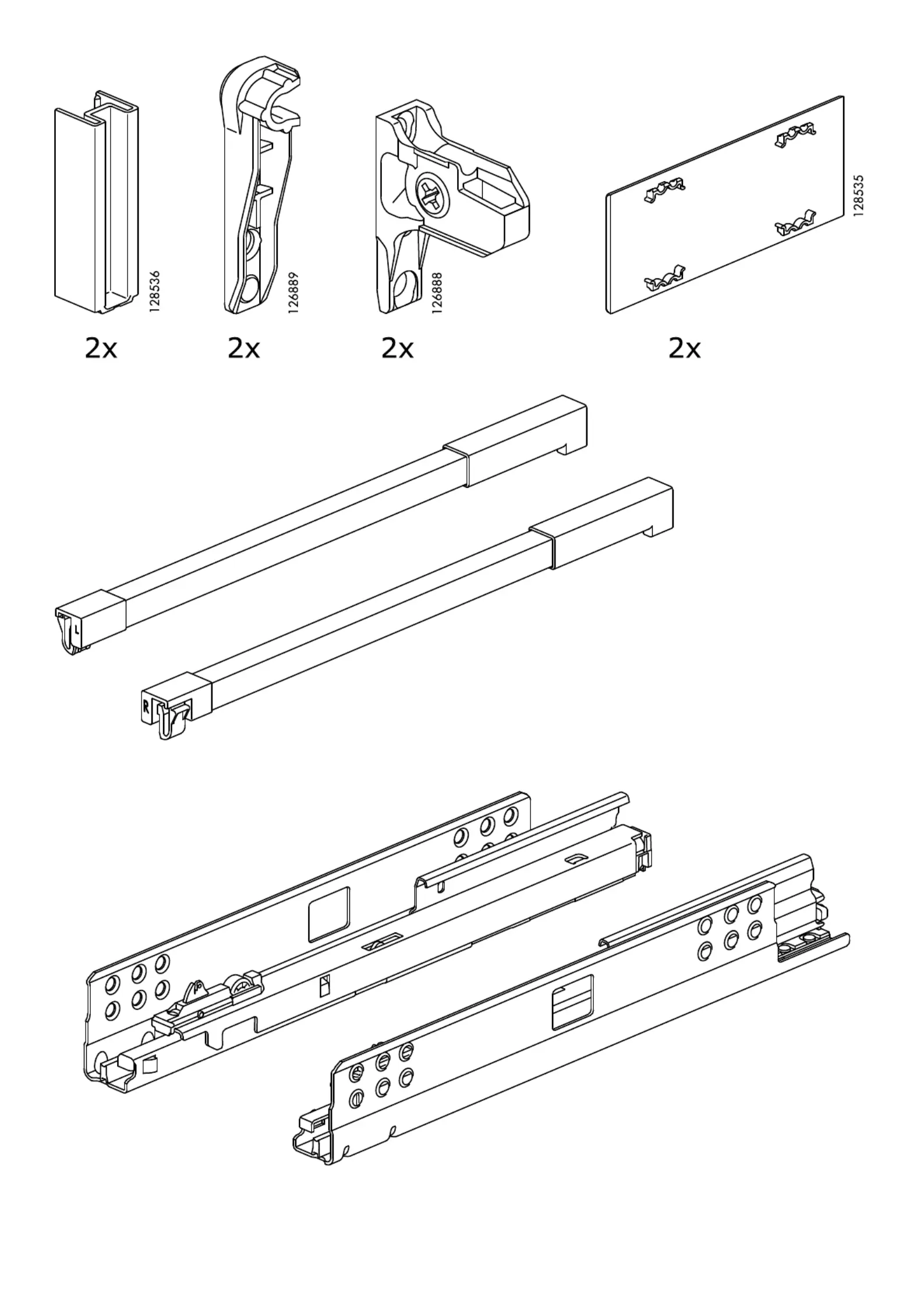 128536

2x

126889

2x

126888

2x

128535

2x

L

R