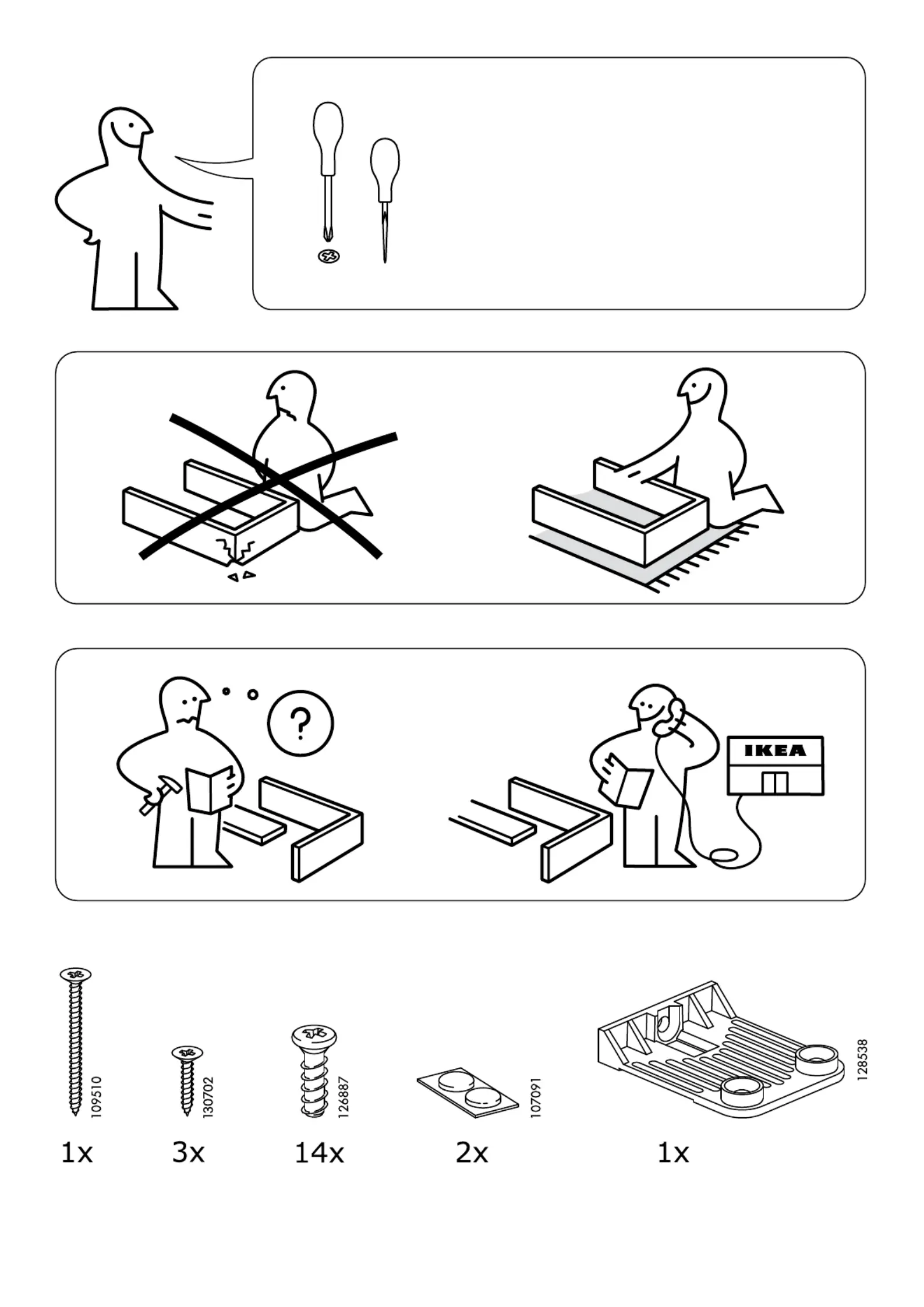 ?

IKEA

109510

1x

130702

3x

126887

14x

107091

2x

128538

1x