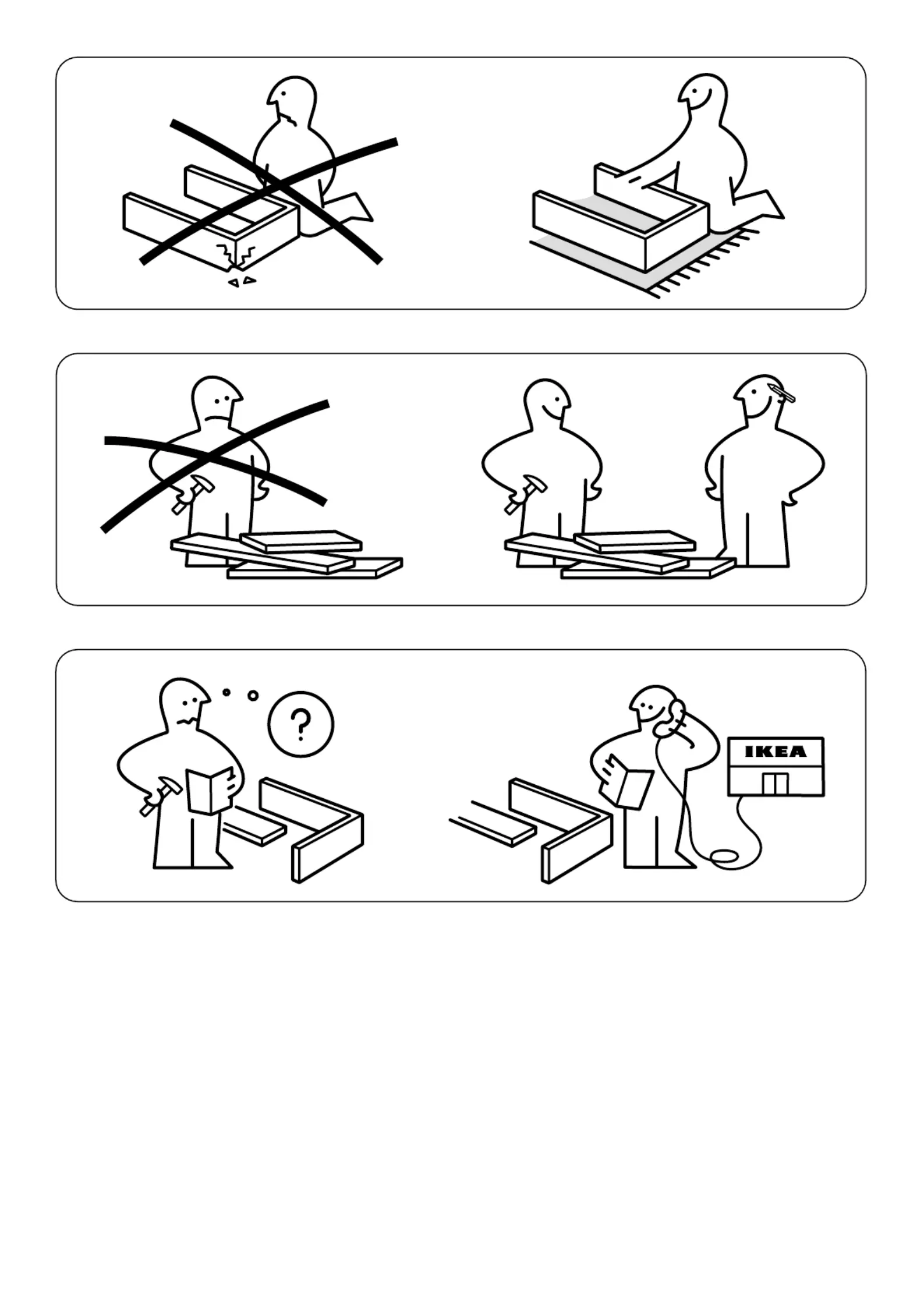 ?

IKEA