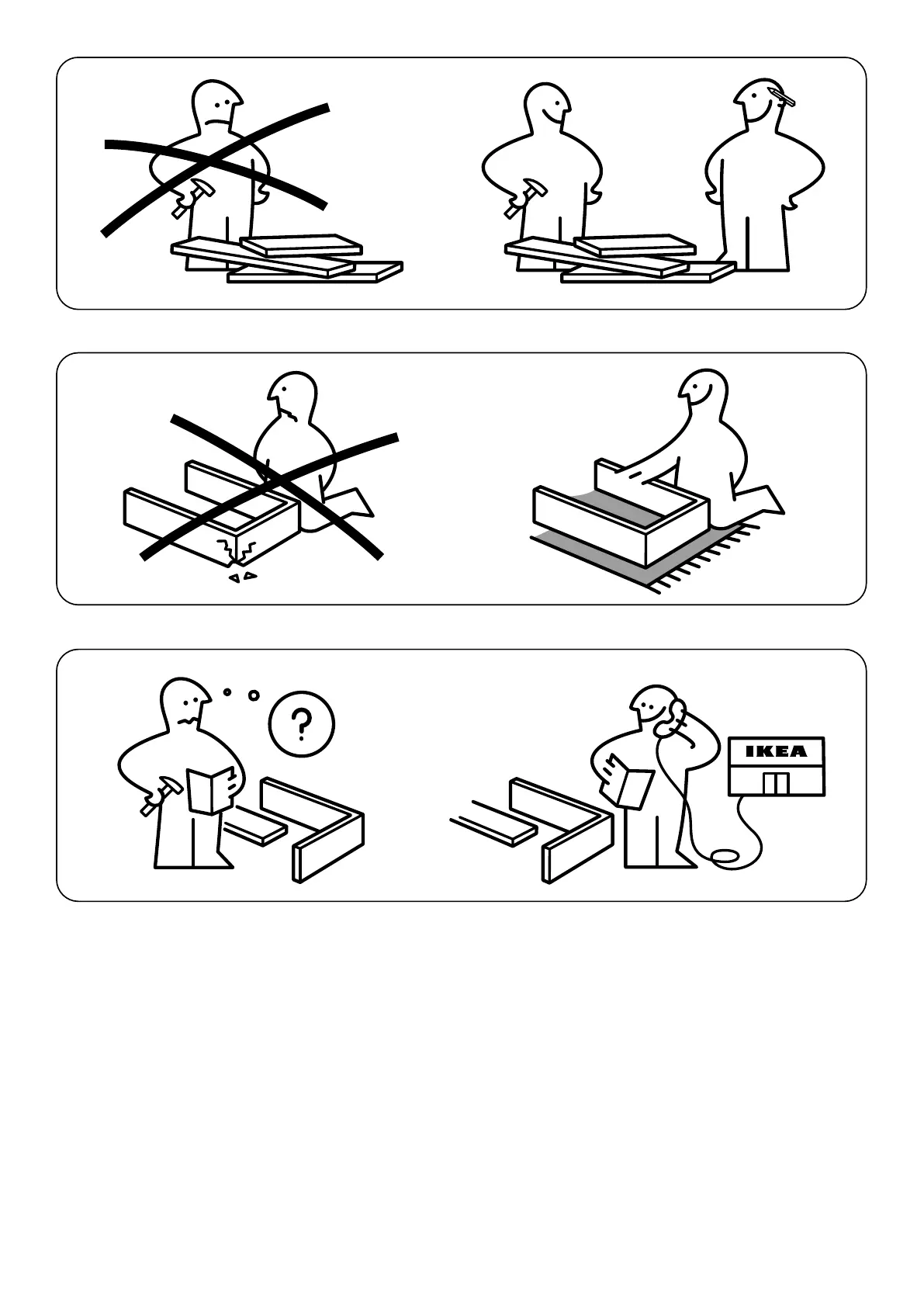 ?

IKEA