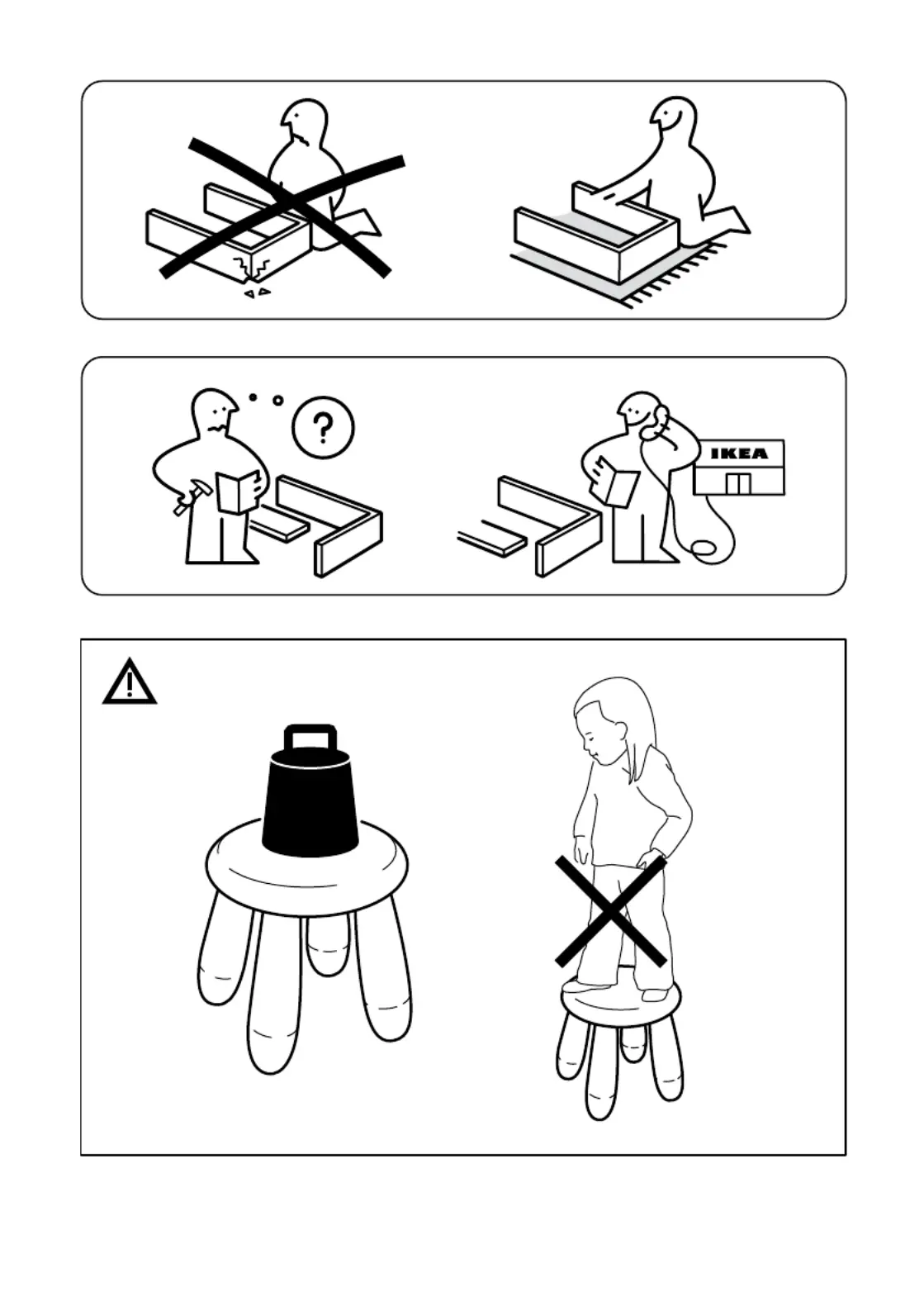 ?

IKEA