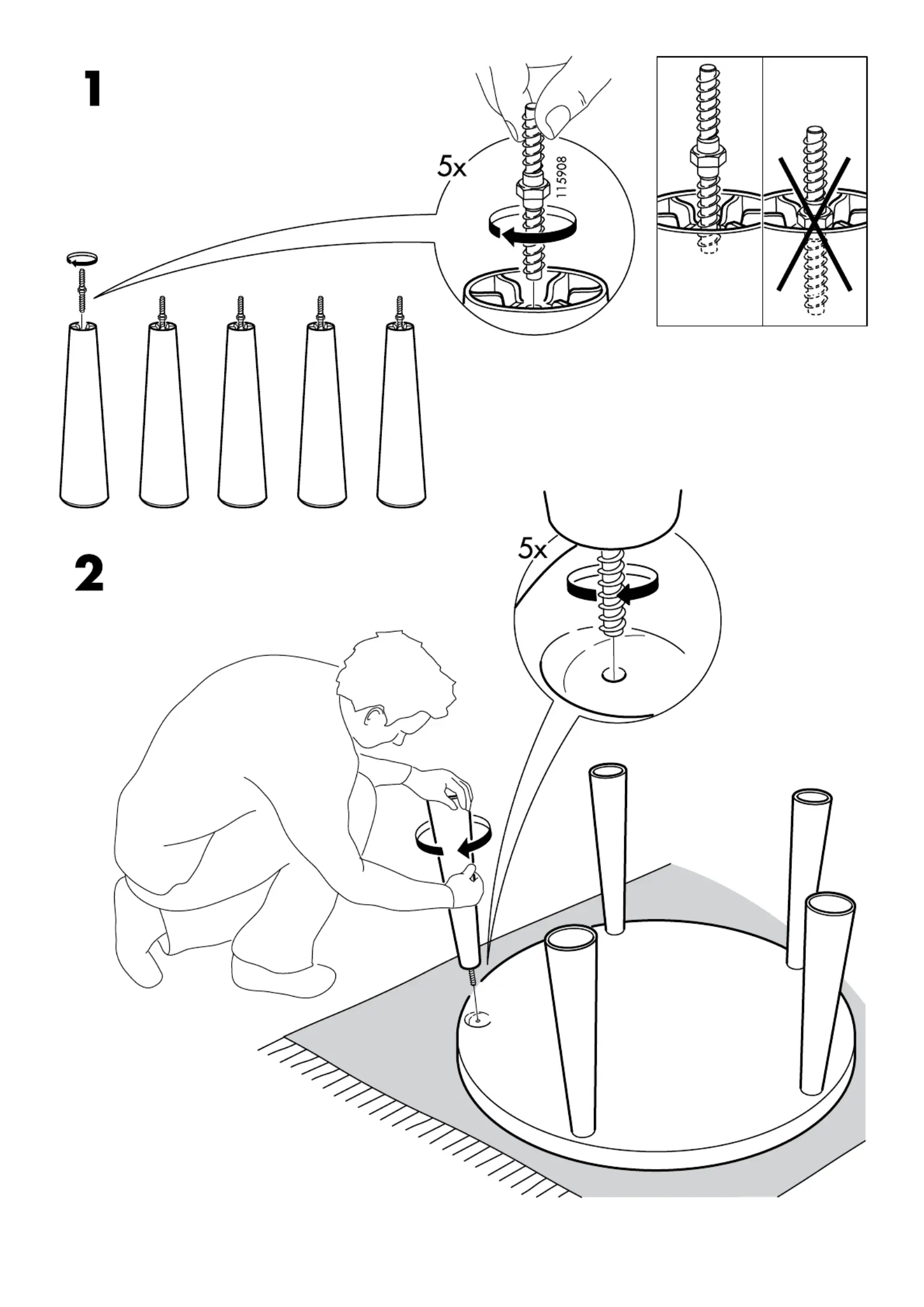 1

5x

115908

2

5x