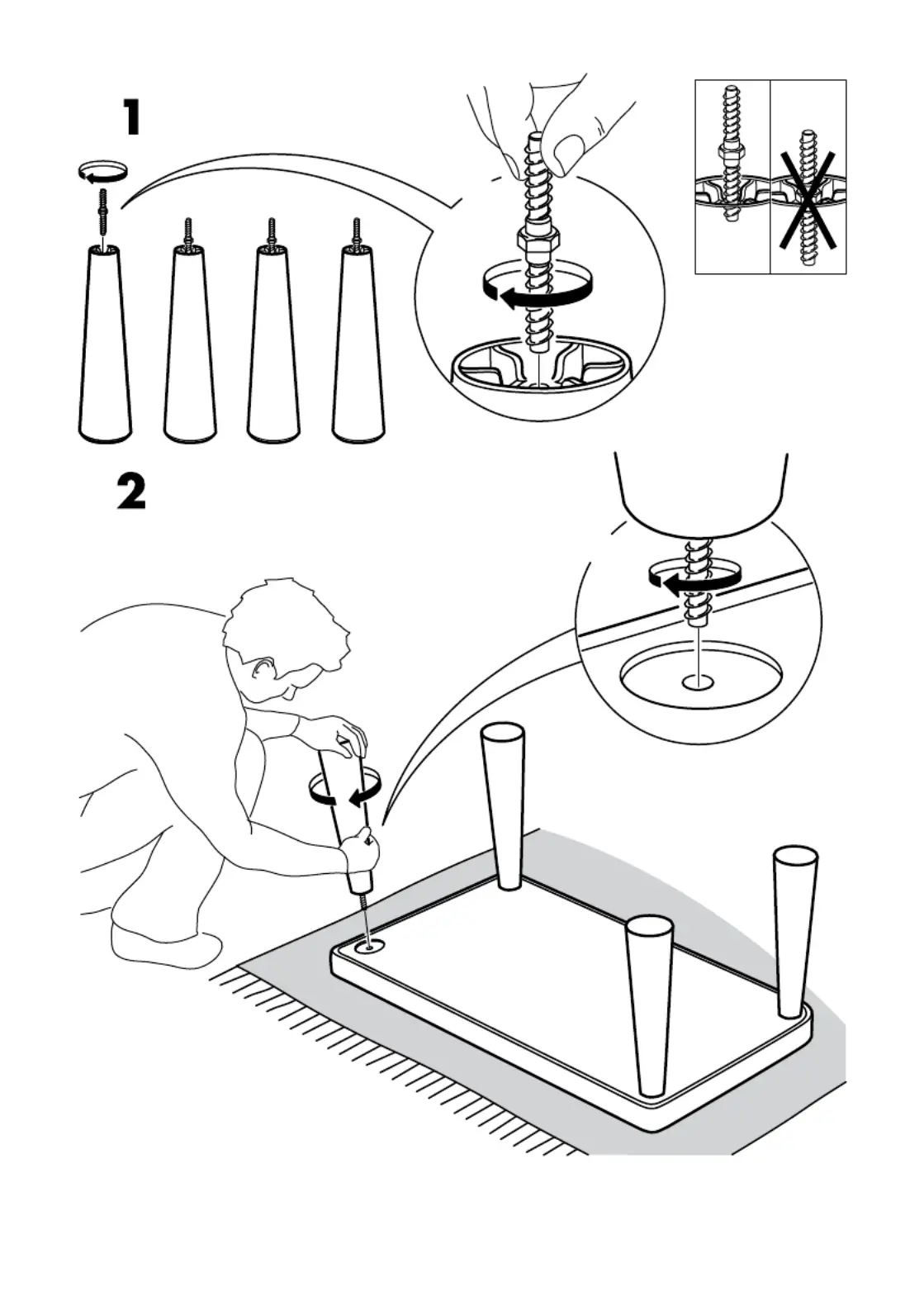 1

2