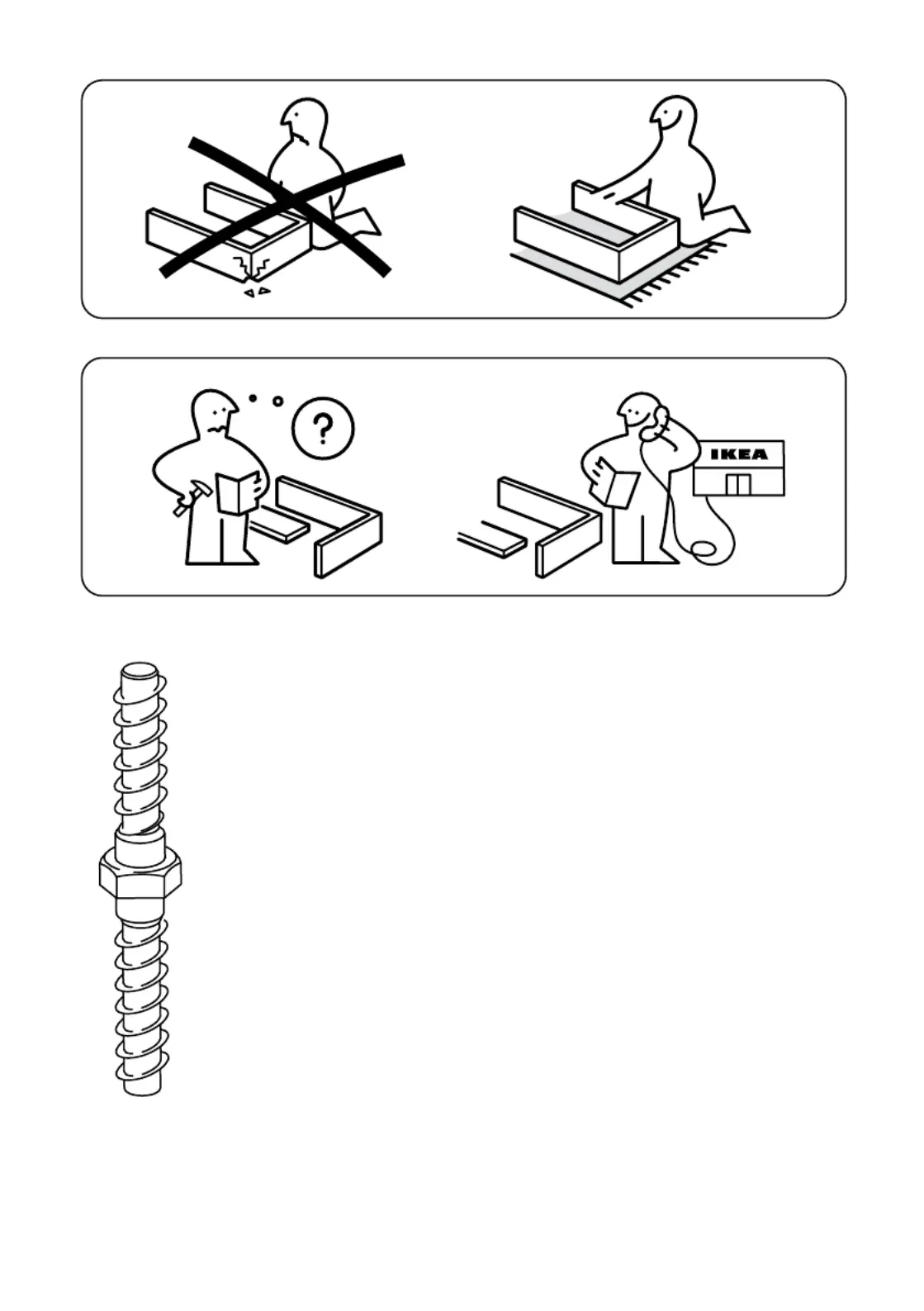 ?

IKEA