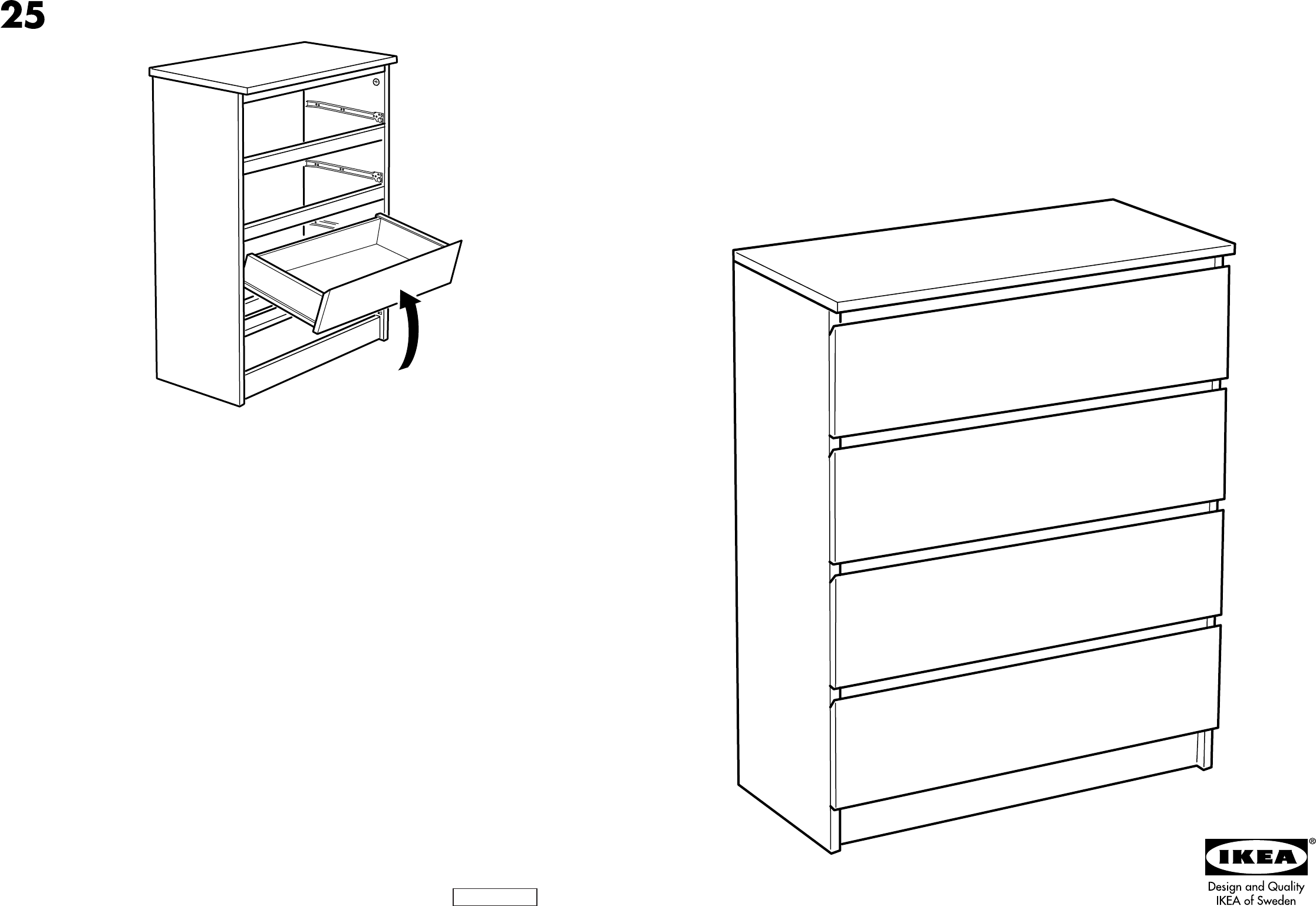 25

IKEA®
Design and Quality
IKEA of Sweden