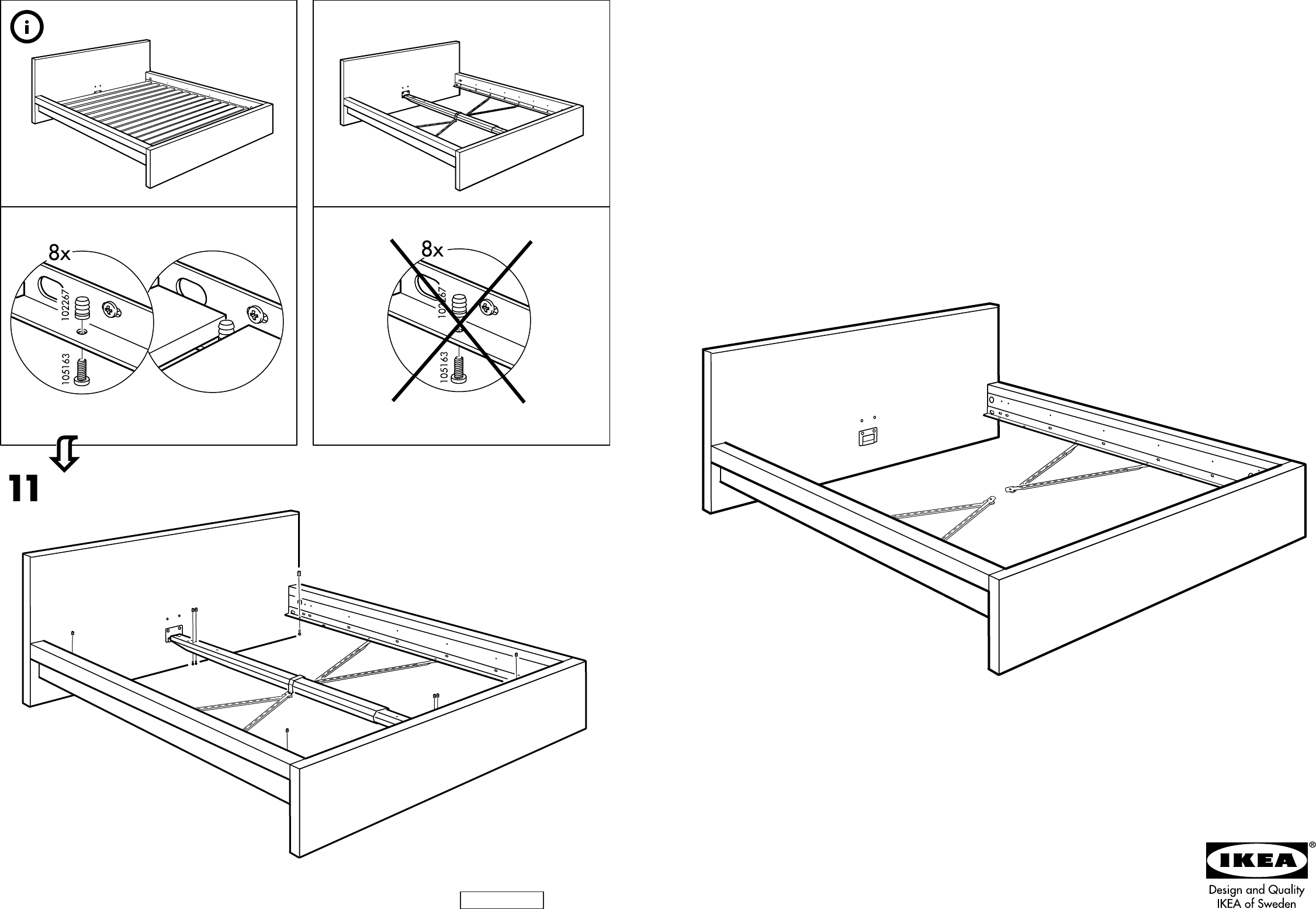 i

8x

102267

105163

8x

102267

105163

11

IKEA®

Design and Quality
IKEA of Sweden