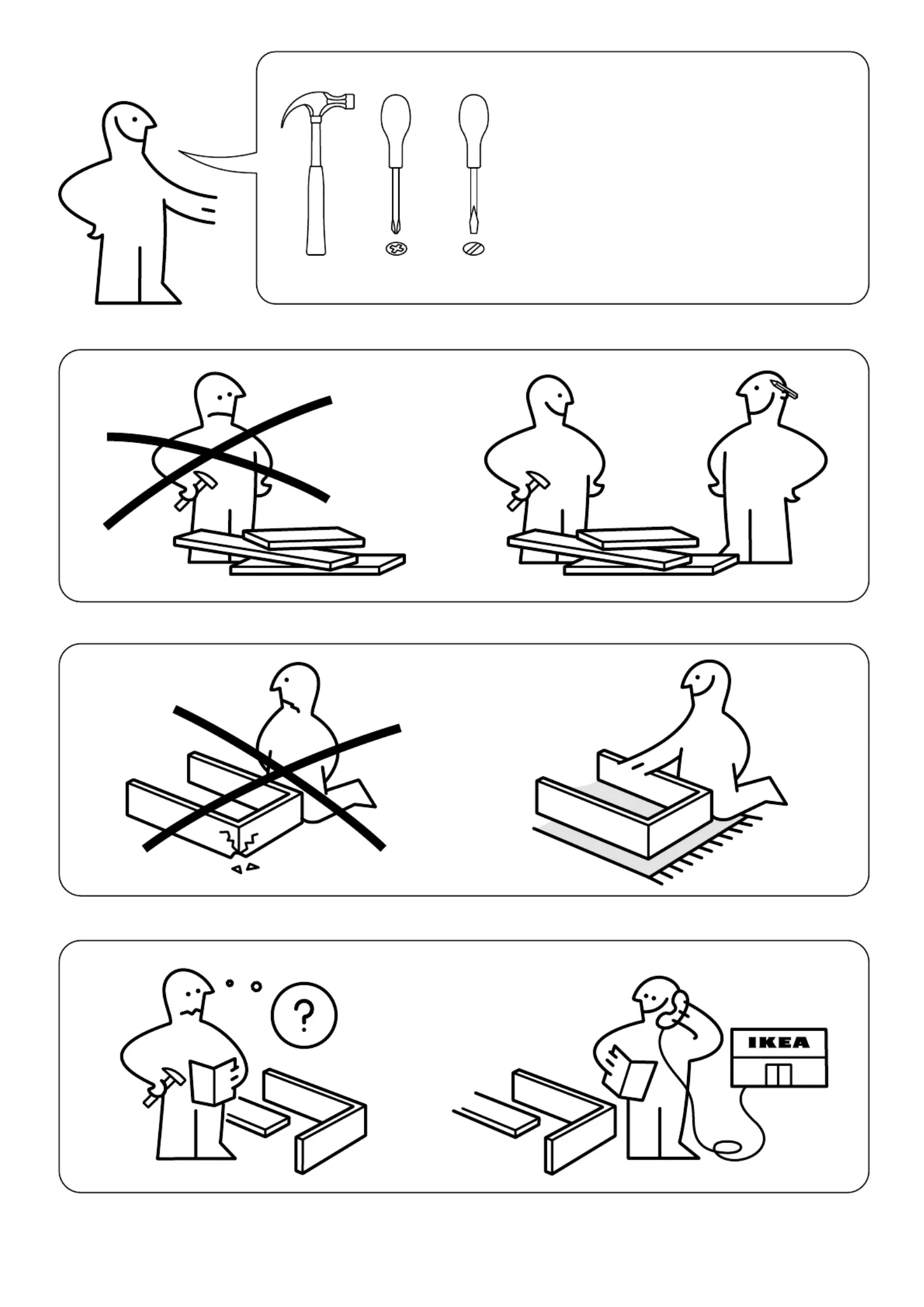 ?

IKEA