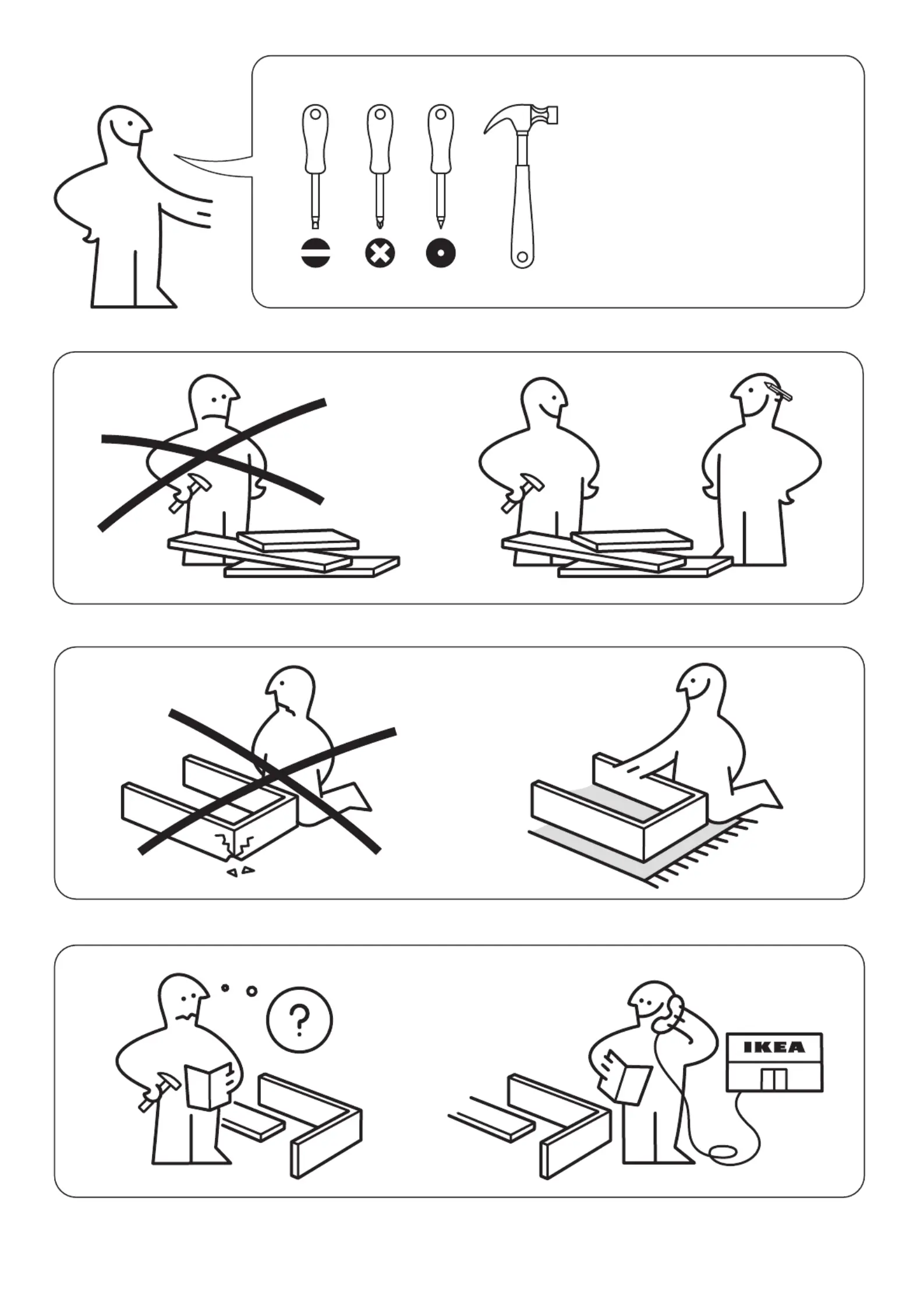 ?

IKEA