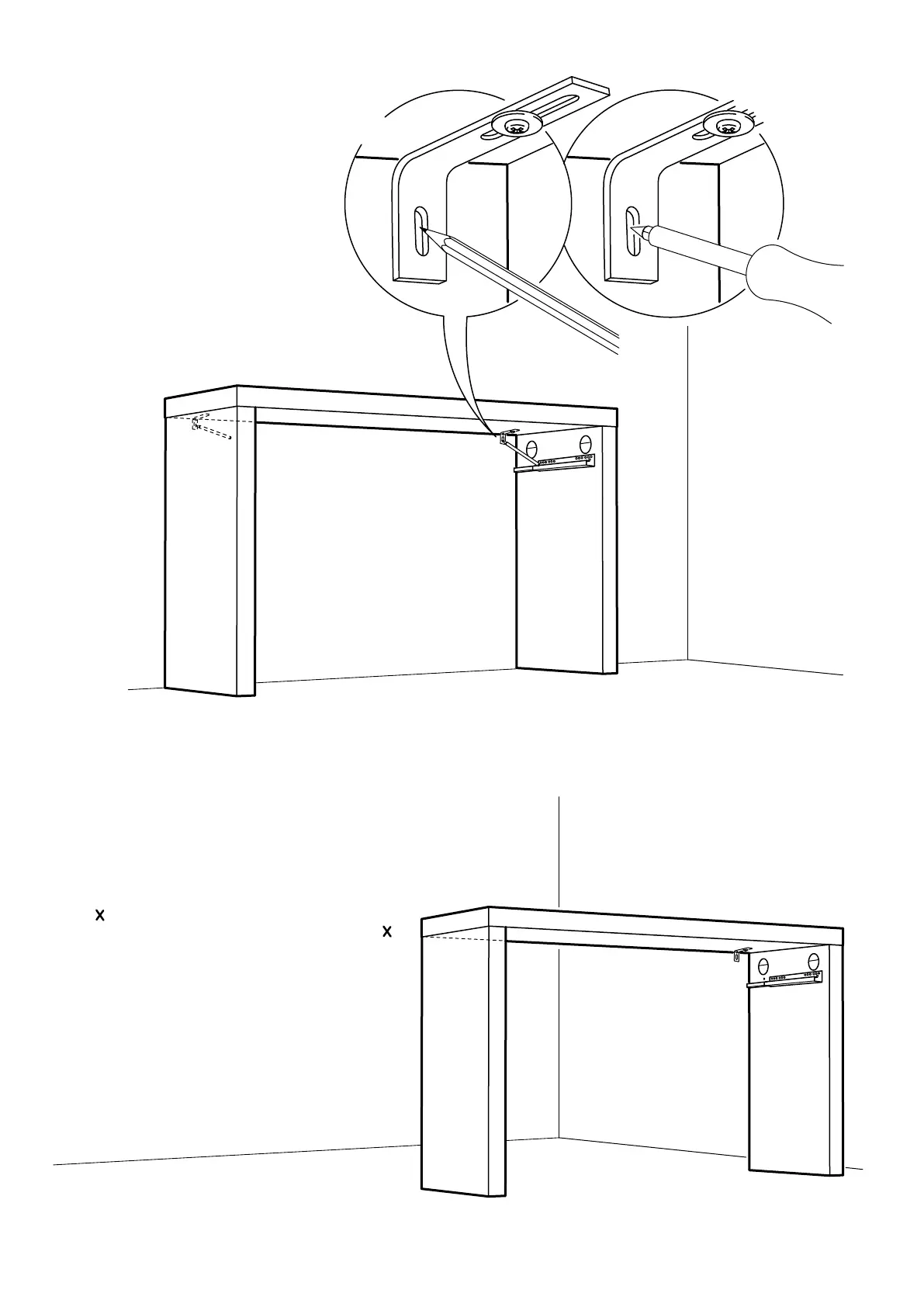 x

x